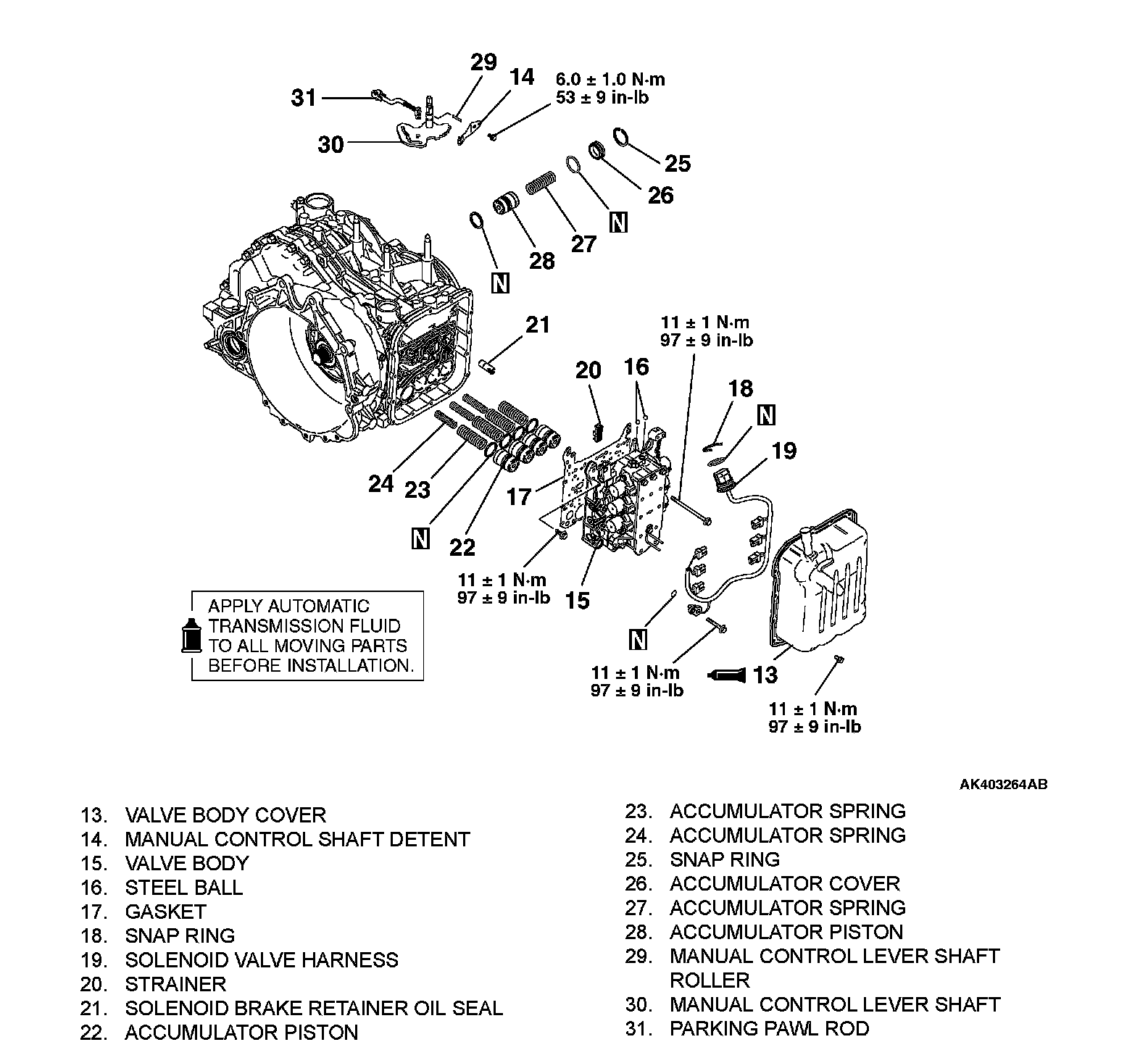 29
14
6.0 ± 1.0 N·m
53 ± 9 in-lb
31
30
25
26
N
27
28
N
21
11 ± 1 N·m
97 ± 9 in-lb
20
16
18
N
19
24
23
17
N
22
11 ± 1 N·m
97 ± 9 in-lb
15
APPLY AUTOMATIC TRANSMISSION FLUID TO ALL MOVING PARTS BEFORE INSTALLATION.
N
11 ± 1 N·m
97 ± 9 in-lb
13
11 ± 1 N·m
97 ± 9 in-lb

AK403264AB

13. VALVE BODY COVER
14. MANUAL CONTROL SHAFT DETENT
15. VALVE BODY
16. STEEL BALL
17. GASKET
18. SNAP RING
19. SOLENOID VALVE HARNESS
20. STRAINER
21. SOLENOID BRAKE RETAINER OIL SEAL
22. ACCUMULATOR PISTON

23. ACCUMULATOR SPRING
24. ACCUMULATOR SPRING
25. SNAP RING
26. ACCUMULATOR COVER
27. ACCUMULATOR SPRING
28. ACCUMULATOR PISTON
29. MANUAL CONTROL LEVER SHAFT ROLLER
30. MANUAL CONTROL LEVER SHAFT
31. PARKING PAWL ROD