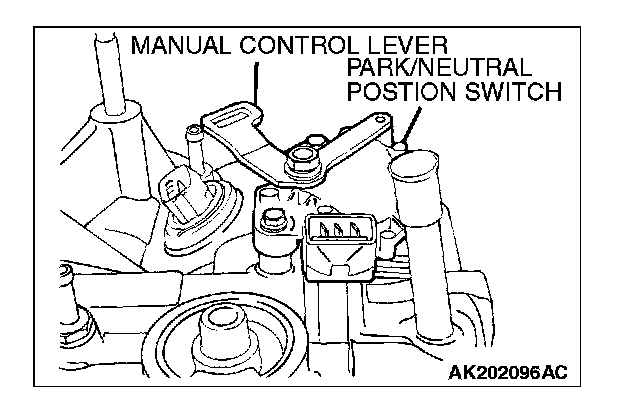 MANUAL CONTROL LEVER

PARK/NEUTRAL POSTION SWITCH

AK202096AC