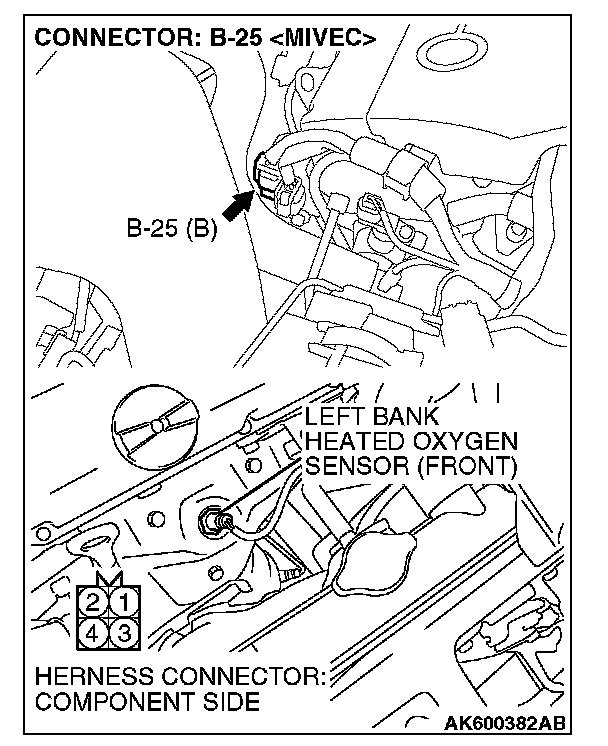 CONNECTOR: B-25 <MIVEC>

B-25 (B)

LEFT BANK HEATED OXYGEN SENSOR (FRONT)

2 1
4 3

HERNESS CONNECTOR: COMPONENT SIDE

AK600382AB