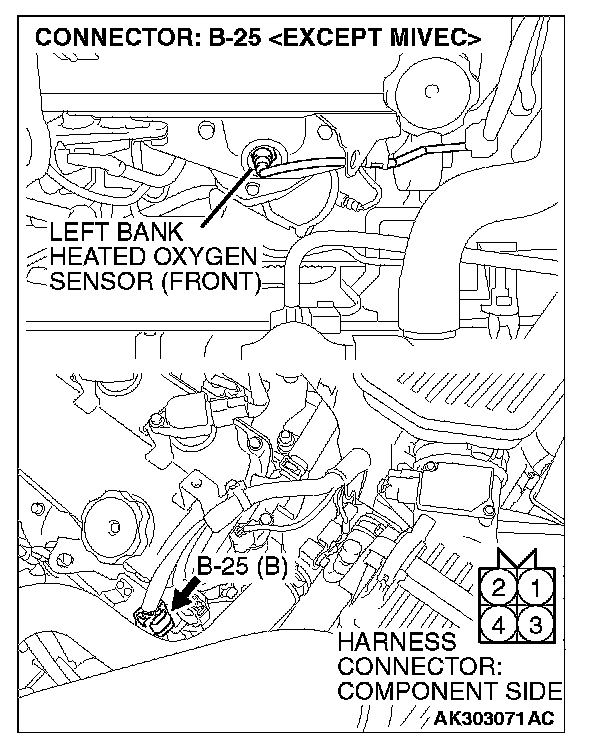 CONNECTOR: B-25 <EXCEPT MIVEC>

LEFT BANK HEATED OXYGEN SENSOR (FRONT)

B-25 (B)

2 1
4 3

HARNESS CONNECTOR: COMPONENT SIDE

AK303071AC