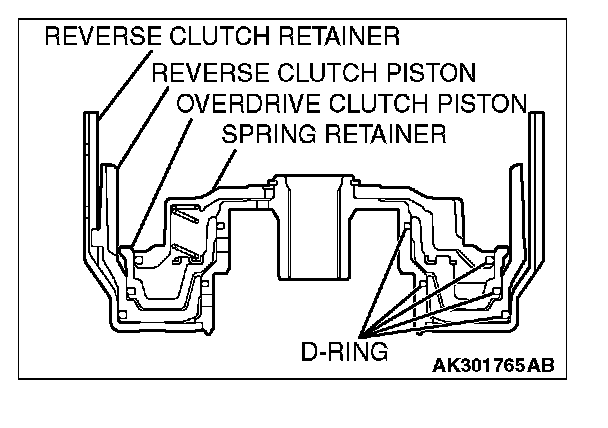 REVERSE CLUTCH RETAINER
REVERSE CLUTCH PISTON
OVERDRIVE CLUTCH PISTON
SPRING RETAINER
D-RING
AK301765AB