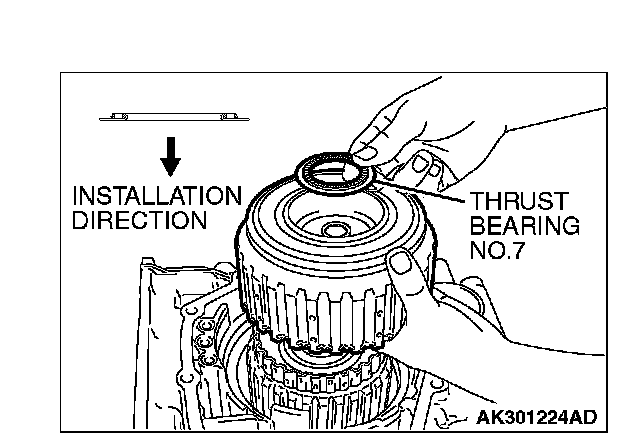 INSTALLATION DIRECTION

THRUST BEARING NO.7

AK301224AD