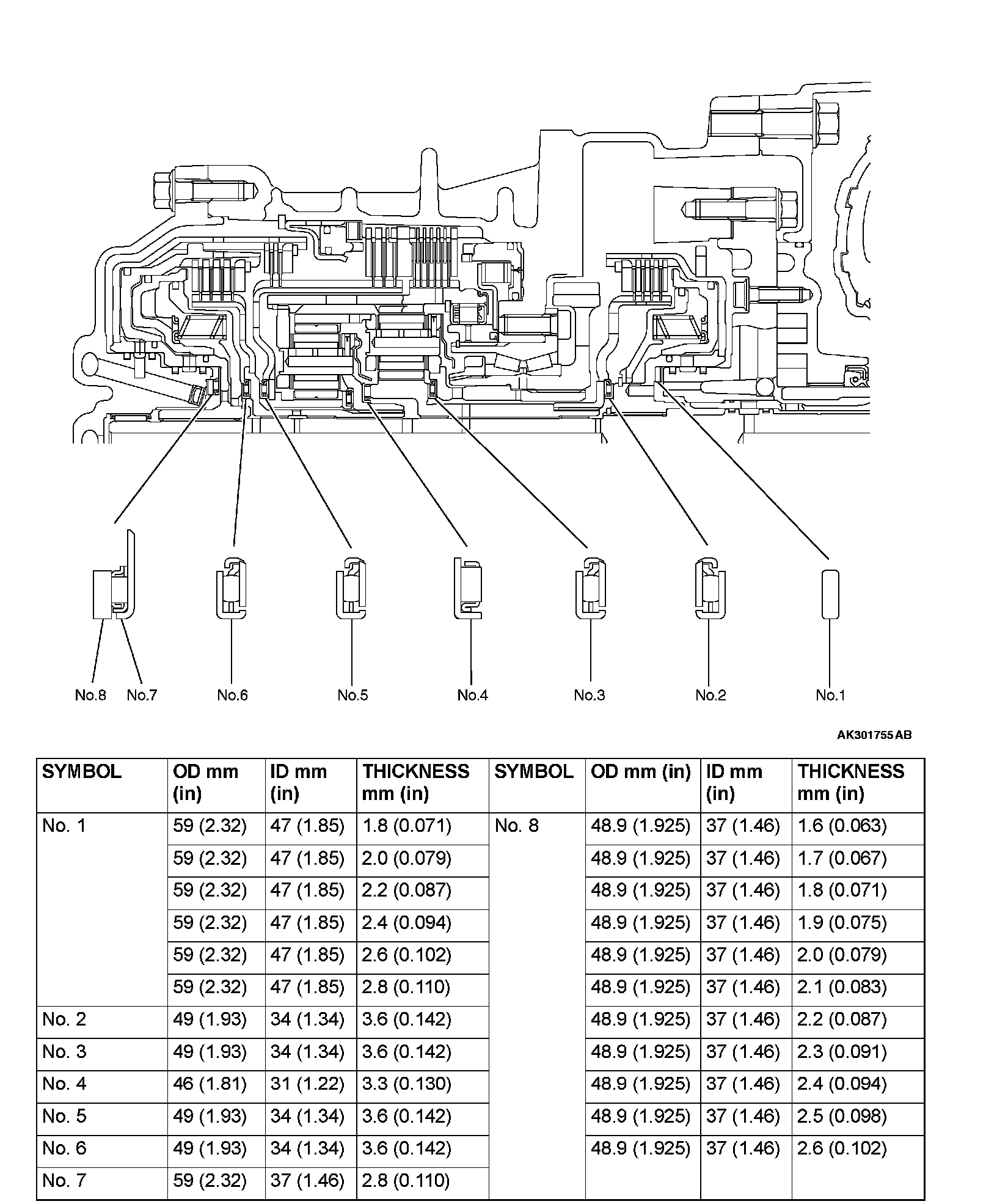 No.8 No.7 No.6 No.5 No.4 No.3 No.2 No.1

AK301755AB

| SYMBOL | OD mm (in) | ID mm (in) | THICKNESS mm (in) | SYMBOL | OD mm (in) | ID mm (in) | THICKNESS mm (in) |
|---|---|---|---|---|---|---|---|
| No. 1 | 59 (2.32) | 47 (1.85) | 1.8 (0.071) | No. 8 | 48.9 (1.925) | 37 (1.46) | 1.6 (0.063) |
| | 59 (2.32) | 47 (1.85) | 2.0 (0.079) | | 48.9 (1.925) | 37 (1.46) | 1.7 (0.067) |
| | 59 (2.32) | 47 (1.85) | 2.2 (0.087) | | 48.9 (1.925) | 37 (1.46) | 1.8 (0.071) |
| | 59 (2.32) | 47 (1.85) | 2.4 (0.094) | | 48.9 (1.925) | 37 (1.46) | 1.9 (0.075) |
| | 59 (2.32) | 47 (1.85) | 2.6 (0.102) | | 48.9 (1.925) | 37 (1.46) | 2.0 (0.079) |
| | 59 (2.32) | 47 (1.85) | 2.8 (0.110) | | 48.9 (1.925) | 37 (1.46) | 2.1 (0.083) |
| No. 2 | 49 (1.93) | 34 (1.34) | 3.6 (0.142) | | 48.9 (1.925) | 37 (1.46) | 2.2 (0.087) |
| No. 3 | 49 (1.93) | 34 (1.34) | 3.6 (0.142) | | 48.9 (1.925) | 37 (1.46) | 2.3 (0.091) |
| No. 4 | 46 (1.81) | 31 (1.22) | 3.3 (0.130) | | 48.9 (1.925) | 37 (1.46) | 2.4 (0.094) |
| No. 5 | 49 (1.93) | 34 (1.34) | 3.6 (0.142) | | 48.9 (1.925) | 37 (1.46) | 2.5 (0.098) |
| No. 6 | 49 (1.93) | 34 (1.34) | 3.6 (0.142) | | 48.9 (1.925) | 37 (1.46) | 2.6 (0.102) |
| No. 7 | 59 (2.32) | 37 (1.46) | 2.8 (0.110) | | | | |