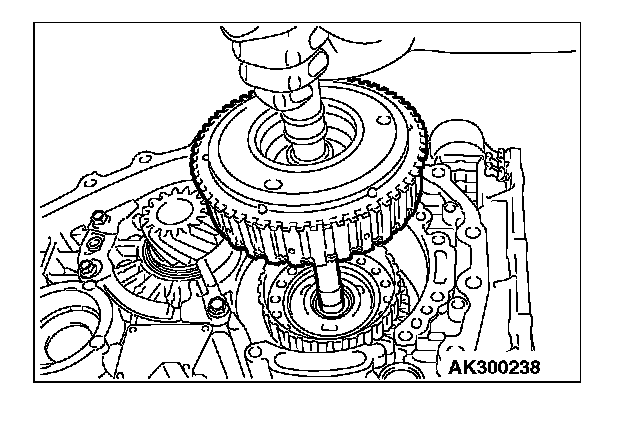 AK300238