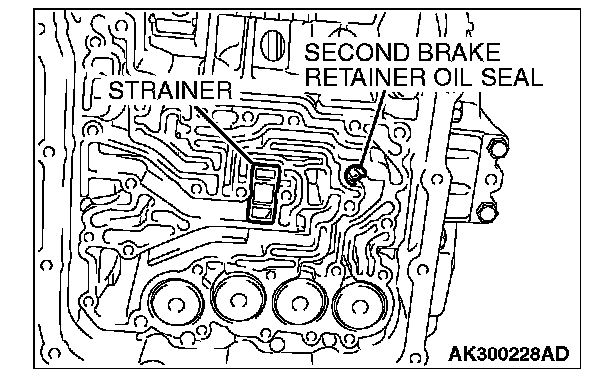 SECOND BRAKE RETAINER OIL SEAL

STRAINER

AK300228AD