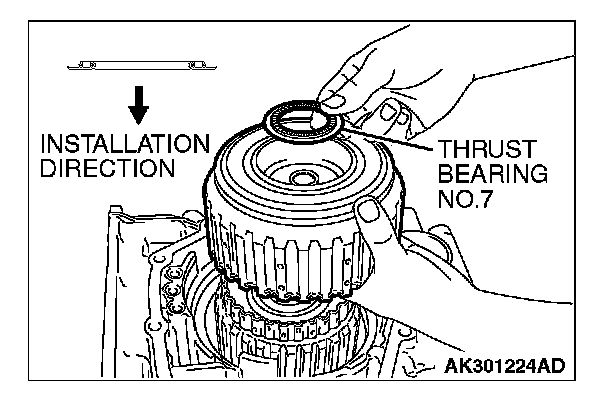 INSTALLATION DIRECTION

THRUST BEARING NO.7

AK301224AD