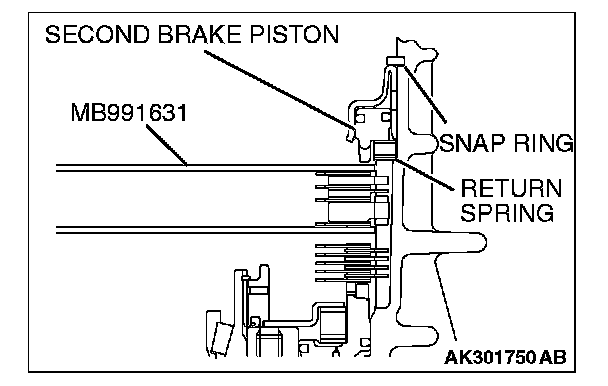 SECOND BRAKE PISTON

MB991631

SNAP RING

RETURN SPRING

AK301750 AB