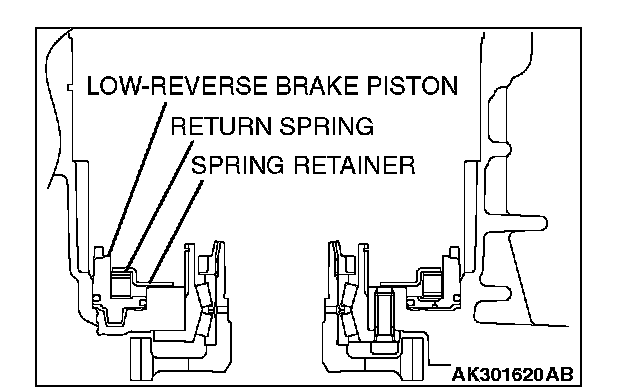 LOW-REVERSE BRAKE PISTON
RETURN SPRING
SPRING RETAINER
AK301620AB