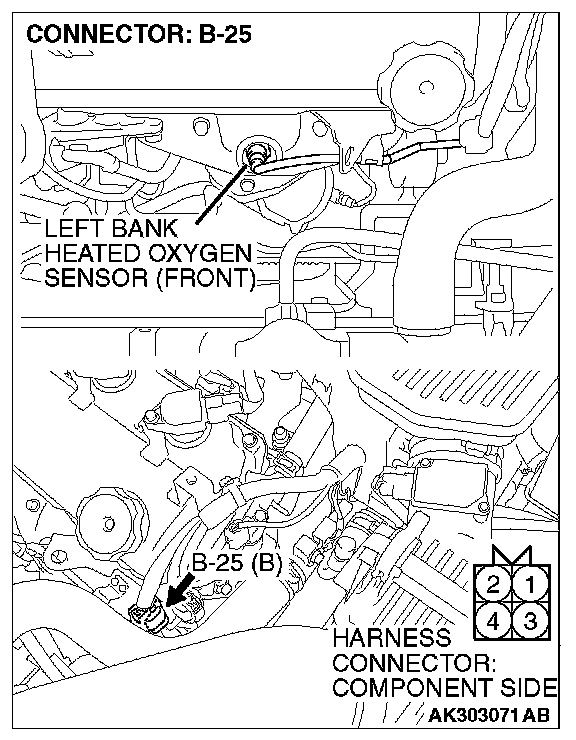 CONNECTOR: B-25

LEFT BANK
HEATED OXYGEN
SENSOR (FRONT)

B-25 (B)

2 1
4 3

HARNESS
CONNECTOR:
COMPONENT SIDE

AK303071 AB