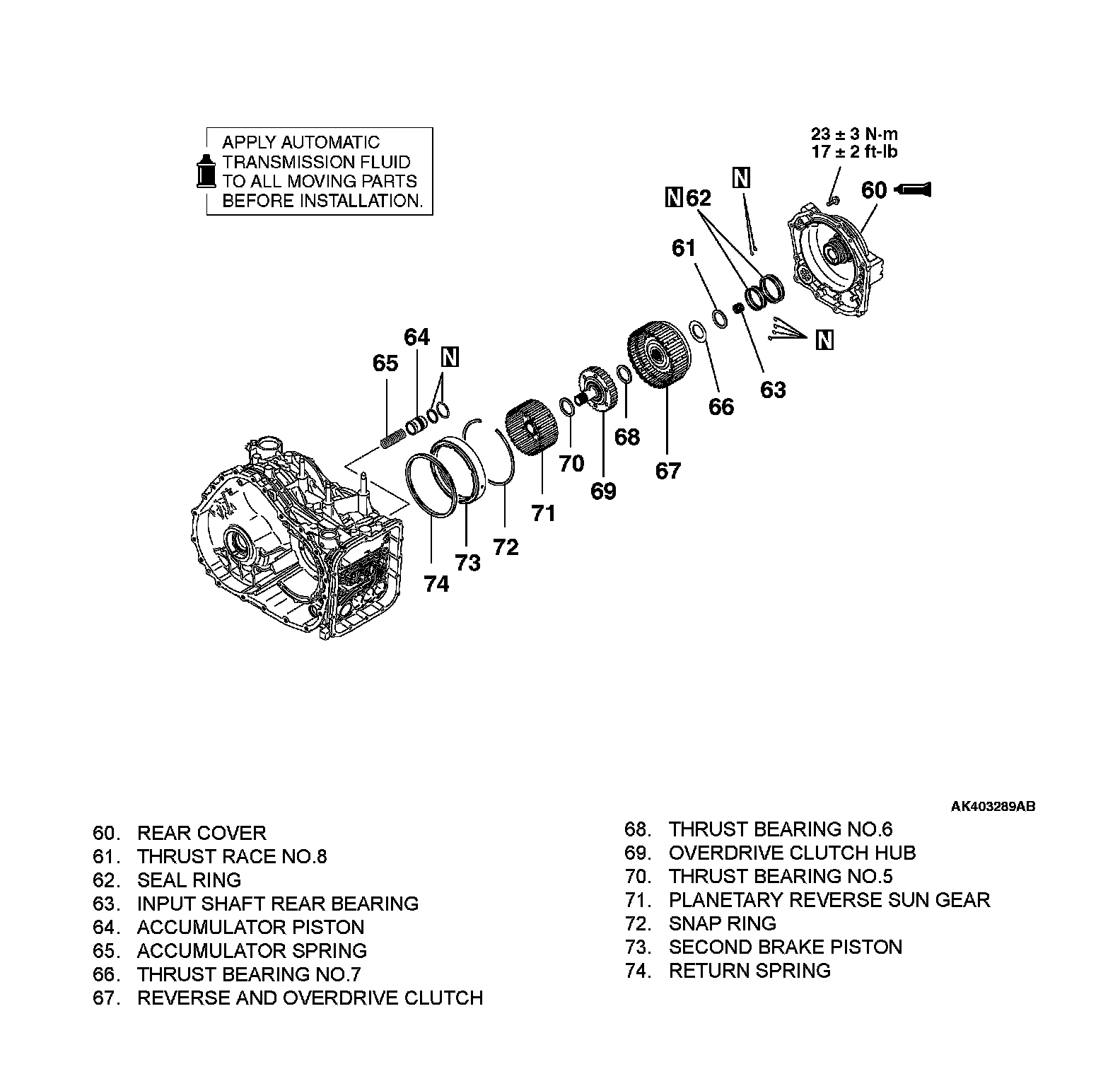 APPLY AUTOMATIC TRANSMISSION FLUID TO ALL MOVING PARTS BEFORE INSTALLATION.

23 ± 3 N·m
17 ± 2 ft-lb

60

N

N 62

61

N

63

66

67

68

69

70

71

72

73

74

64

65

N

AK403289AB

60. REAR COVER
61. THRUST RACE NO.8
62. SEAL RING
63. INPUT SHAFT REAR BEARING
64. ACCUMULATOR PISTON
65. ACCUMULATOR SPRING
66. THRUST BEARING NO.7
67. REVERSE AND OVERDRIVE CLUTCH

68. THRUST BEARING NO.6
69. OVERDRIVE CLUTCH HUB
70. THRUST BEARING NO.5
71. PLANETARY REVERSE SUN GEAR
72. SNAP RING
73. SECOND BRAKE PISTON
74. RETURN SPRING