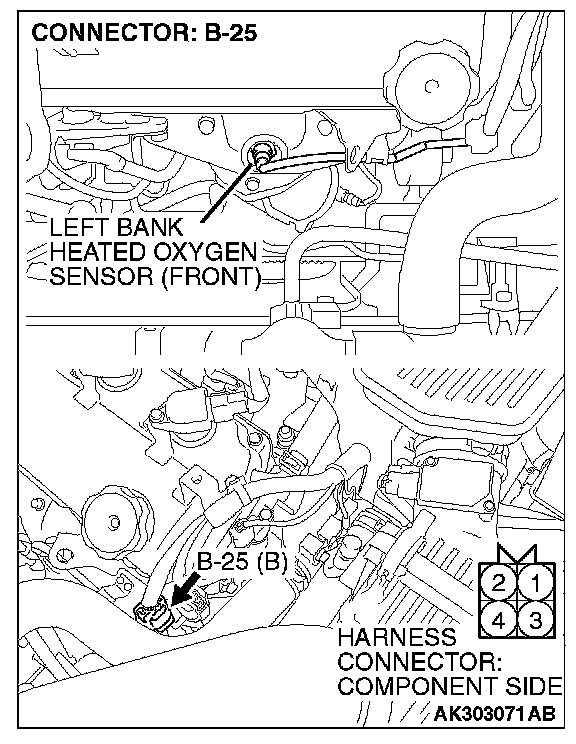 CONNECTOR: B-25

LEFT BANK HEATED OXYGEN SENSOR (FRONT)

B-25 (B)

2 1
4 3

HARNESS CONNECTOR: COMPONENT SIDE

AK303071AB