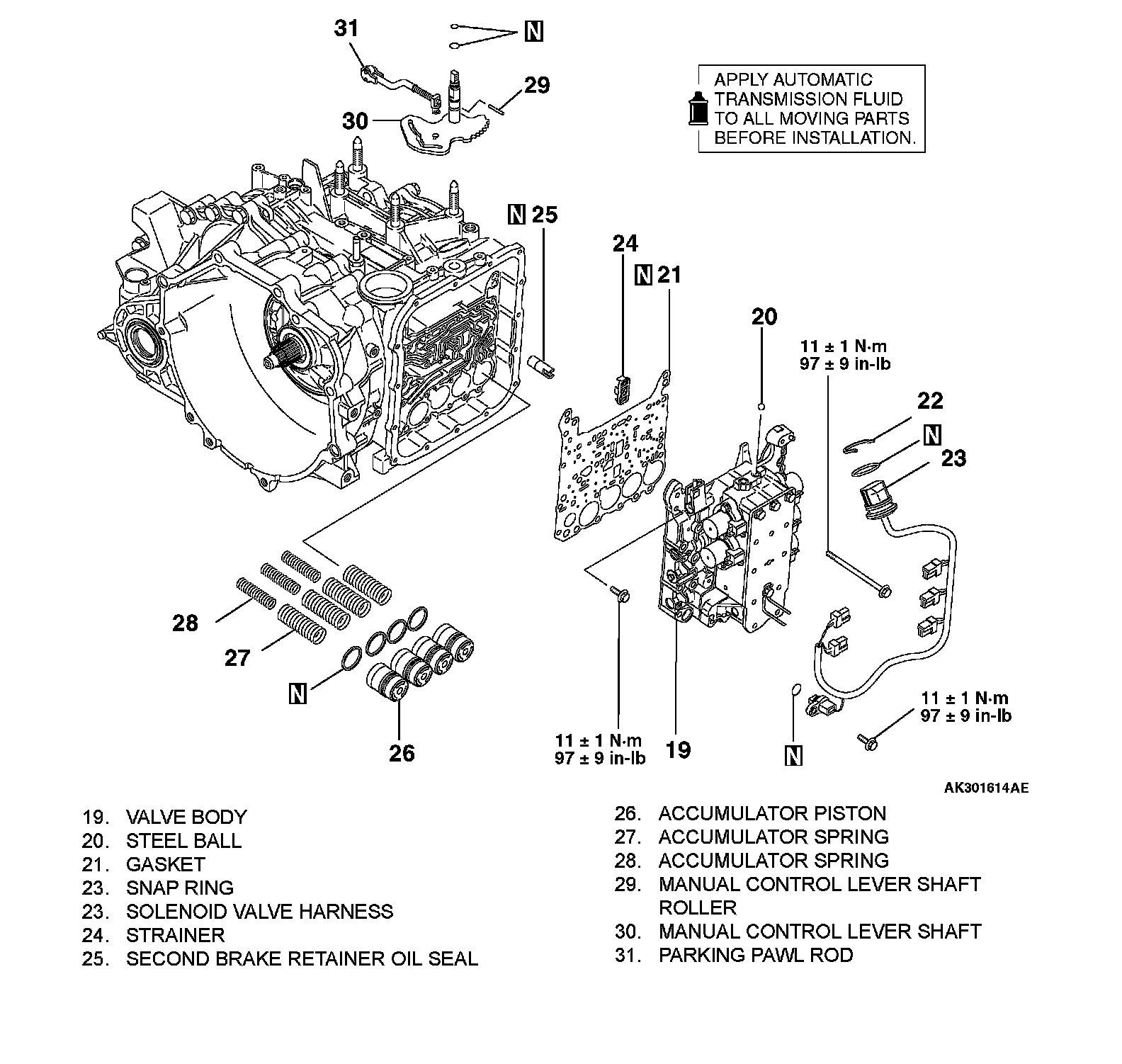 31
N
29
30
APPLY AUTOMATIC TRANSMISSION FLUID TO ALL MOVING PARTS BEFORE INSTALLATION.
N 25
24
N 21
20
11 ± 1 N·m
97 ± 9 in-lb
22
N
23
28
27
N
26
11 ± 1 N·m
97 ± 9 in-lb
19
N
11 ± 1 N·m
97 ± 9 in-lb
AK301614AE

19. VALVE BODY
20. STEEL BALL
21. GASKET
23. SNAP RING
23. SOLENOID VALVE HARNESS
24. STRAINER
25. SECOND BRAKE RETAINER OIL SEAL

26. ACCUMULATOR PISTON
27. ACCUMULATOR SPRING
28. ACCUMULATOR SPRING
29. MANUAL CONTROL LEVER SHAFT ROLLER
30. MANUAL CONTROL LEVER SHAFT
31. PARKING PAWL ROD