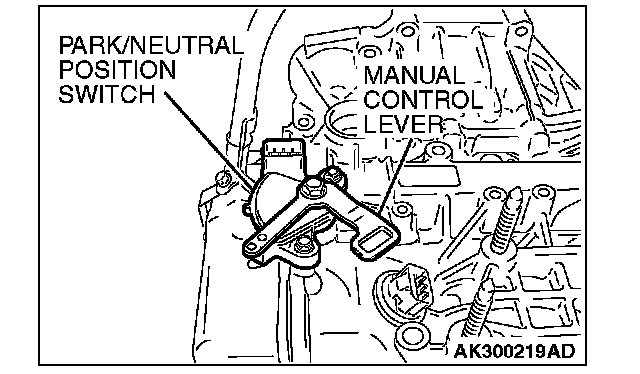 PARK/NEUTRAL POSITION SWITCH

MANUAL CONTROL LEVER

AK300219AD