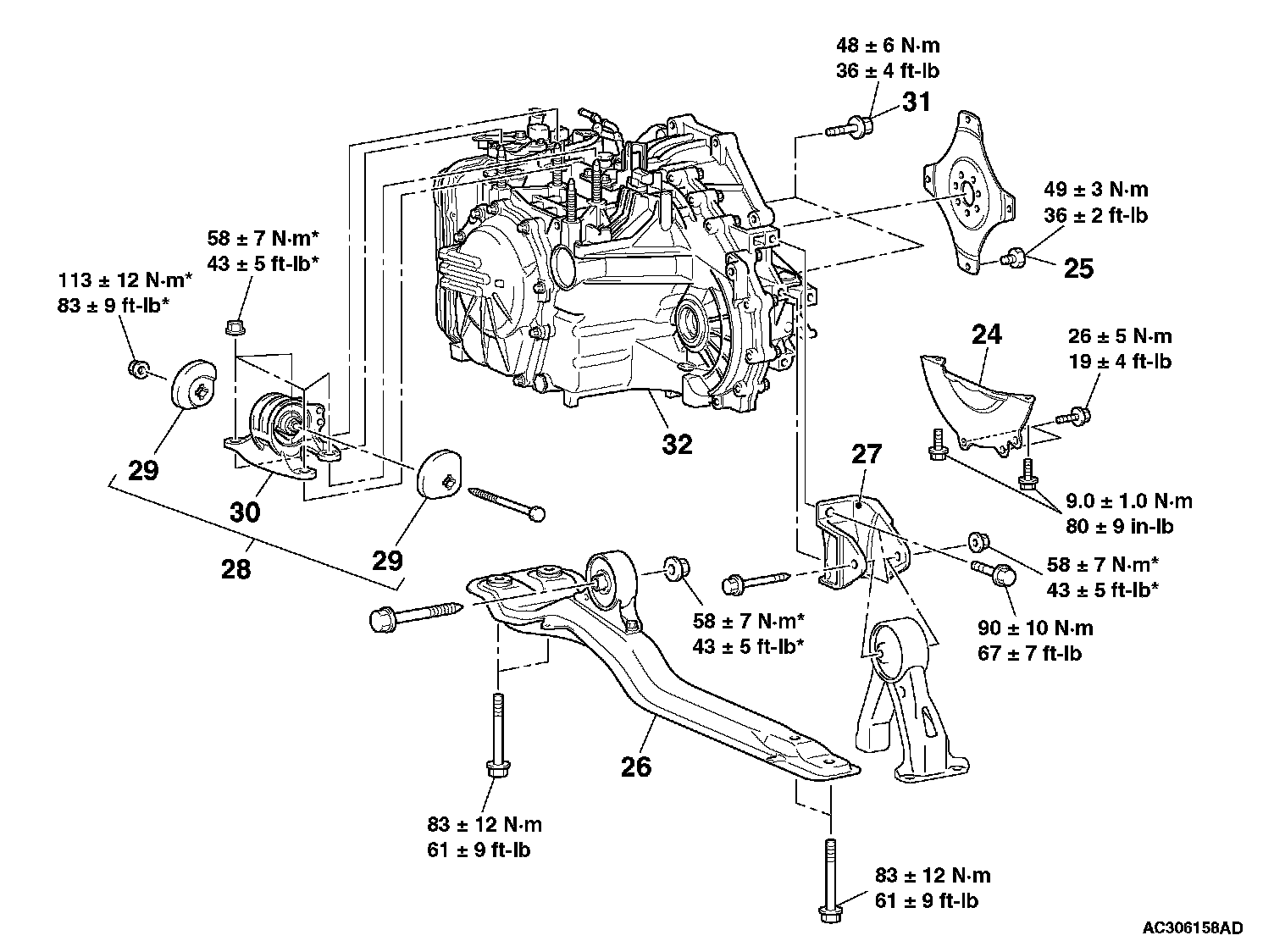 48 ± 6 N·m
36 ± 4 ft-lb
31

49 ± 3 N·m
36 ± 2 ft-lb
25

58 ± 7 N·m*
43 ± 5 ft-lb*

113 ± 12 N·m*
83 ± 9 ft-lb*

24
26 ± 5 N·m
19 ± 4 ft-lb

29
30
32
27

9.0 ± 1.0 N·m
80 ± 9 in-lb

28
29

58 ± 7 N·m*
43 ± 5 ft-lb*

58 ± 7 N·m*
43 ± 5 ft-lb*

90 ± 10 N·m
67 ± 7 ft-lb

26

83 ± 12 N·m
61 ± 9 ft-lb

83 ± 12 N·m
61 ± 9 ft-lb

AC306158AD