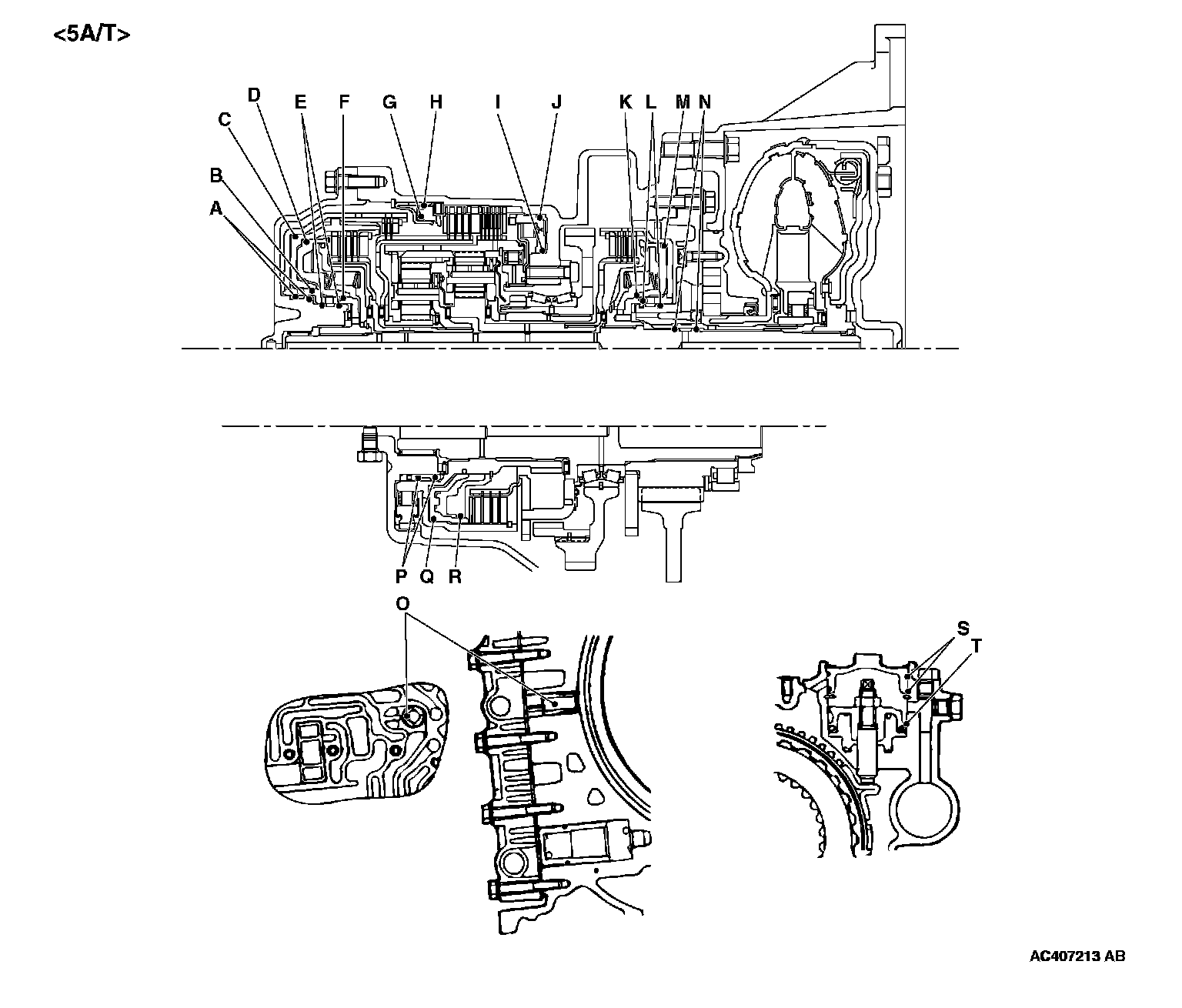 <5A/T>

D E F G H I J K L M N
C
B
A

P Q R

O

S
T

AC407213 AB