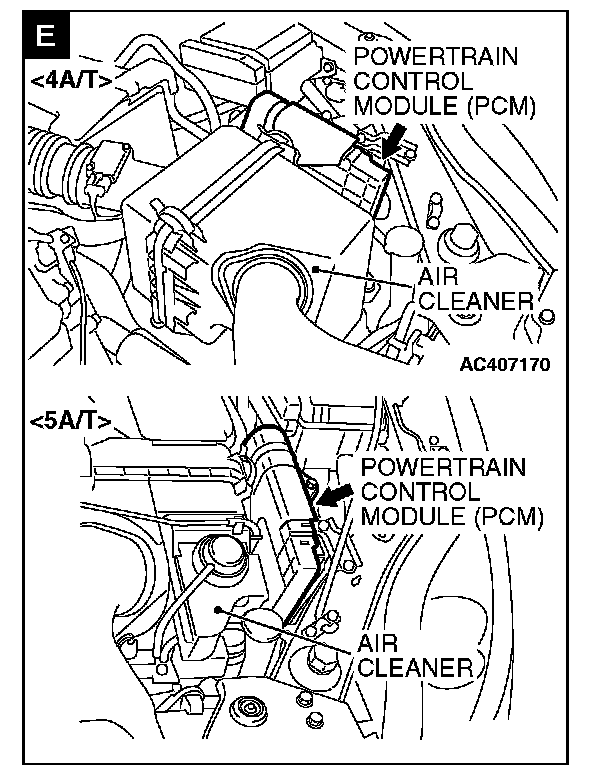 E

<4A/T>

POWERTRAIN CONTROL MODULE (PCM)

AIR CLEANER

AC407170

<5A/T>

POWERTRAIN CONTROL MODULE (PCM)

AIR CLEANER