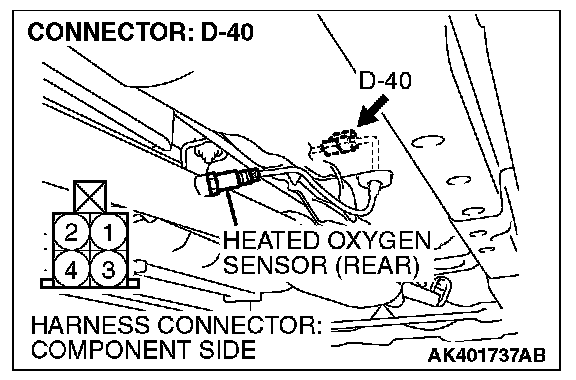 CONNECTOR: D-40

D-40

2 1
4 3

HEATED OXYGEN SENSOR (REAR)

HARNESS CONNECTOR: COMPONENT SIDE

AK401737AB