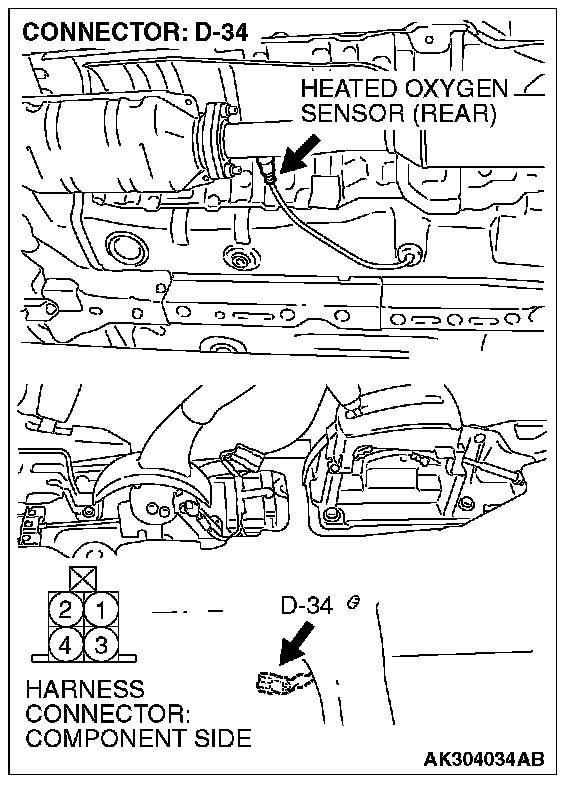 CONNECTOR: D-34

HEATED OXYGEN SENSOR (REAR)

2 1
4 3

D-34

HARNESS CONNECTOR: COMPONENT SIDE

AK304034AB