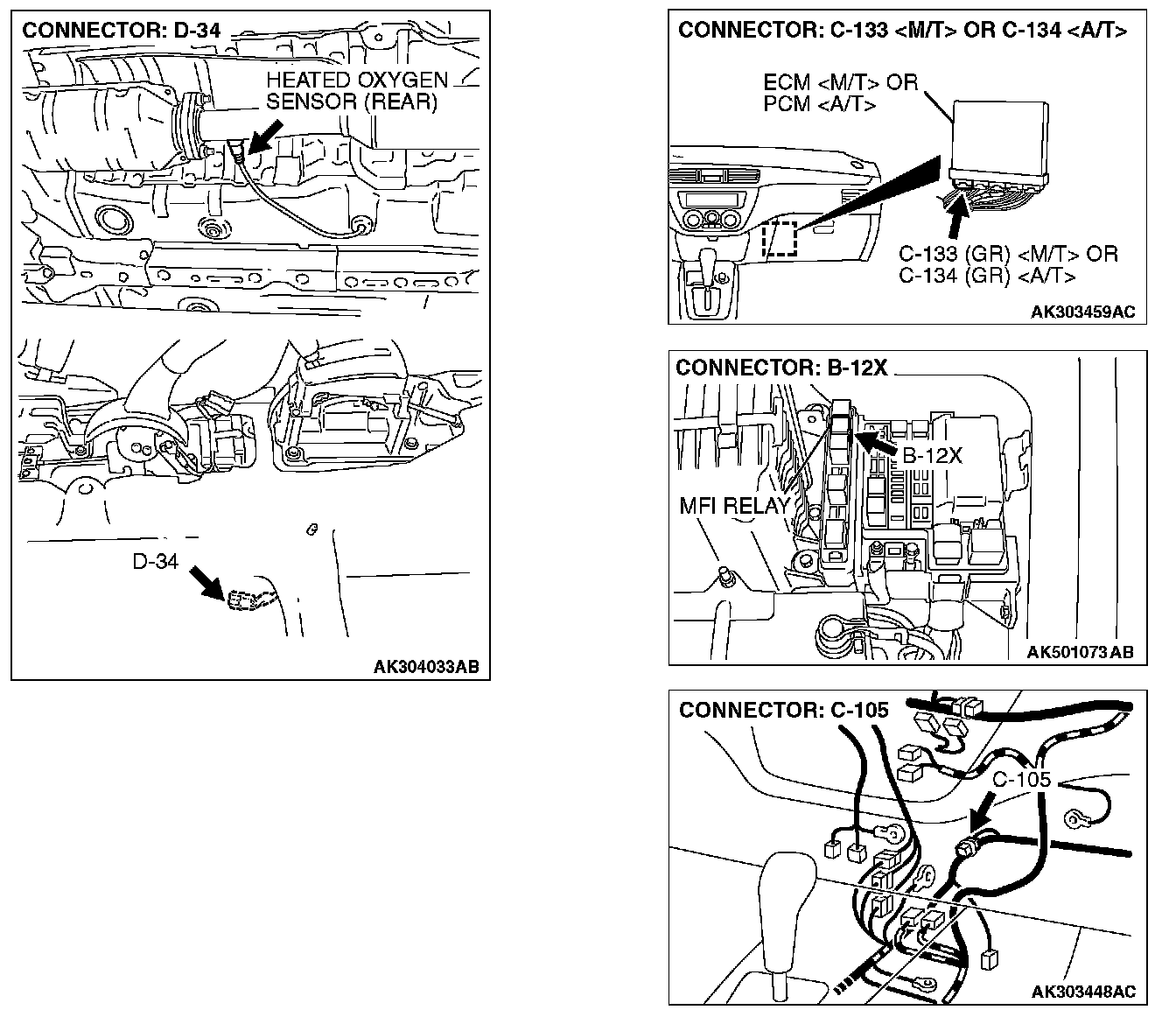 CONNECTOR: D-34

HEATED OXYGEN SENSOR (REAR)

D-34

AK304033AB

CONNECTOR: C-133 <M/T> OR C-134 <A/T>

ECM <M/T> OR PCM <A/T>

C-133 (GR) <M/T> OR C-134 (GR) <A/T>

AK303459AC

CONNECTOR: B-12X

B-12X

MFI RELAY

AK501073AB

CONNECTOR: C-105

C-105

AK303448AC