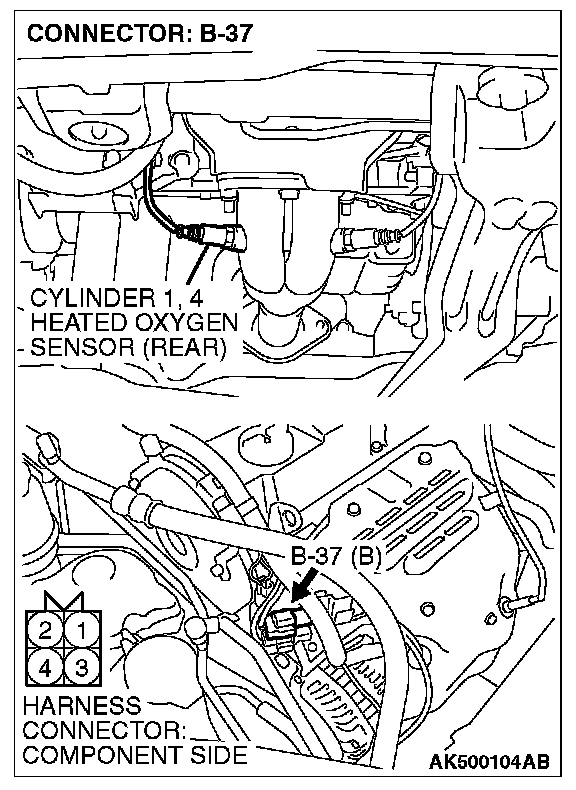 CONNECTOR: B-37

CYLINDER 1, 4
HEATED OXYGEN
SENSOR (REAR)

B-37 (B)

2 1
4 3

HARNESS
CONNECTOR:
COMPONENT SIDE

AK500104AB