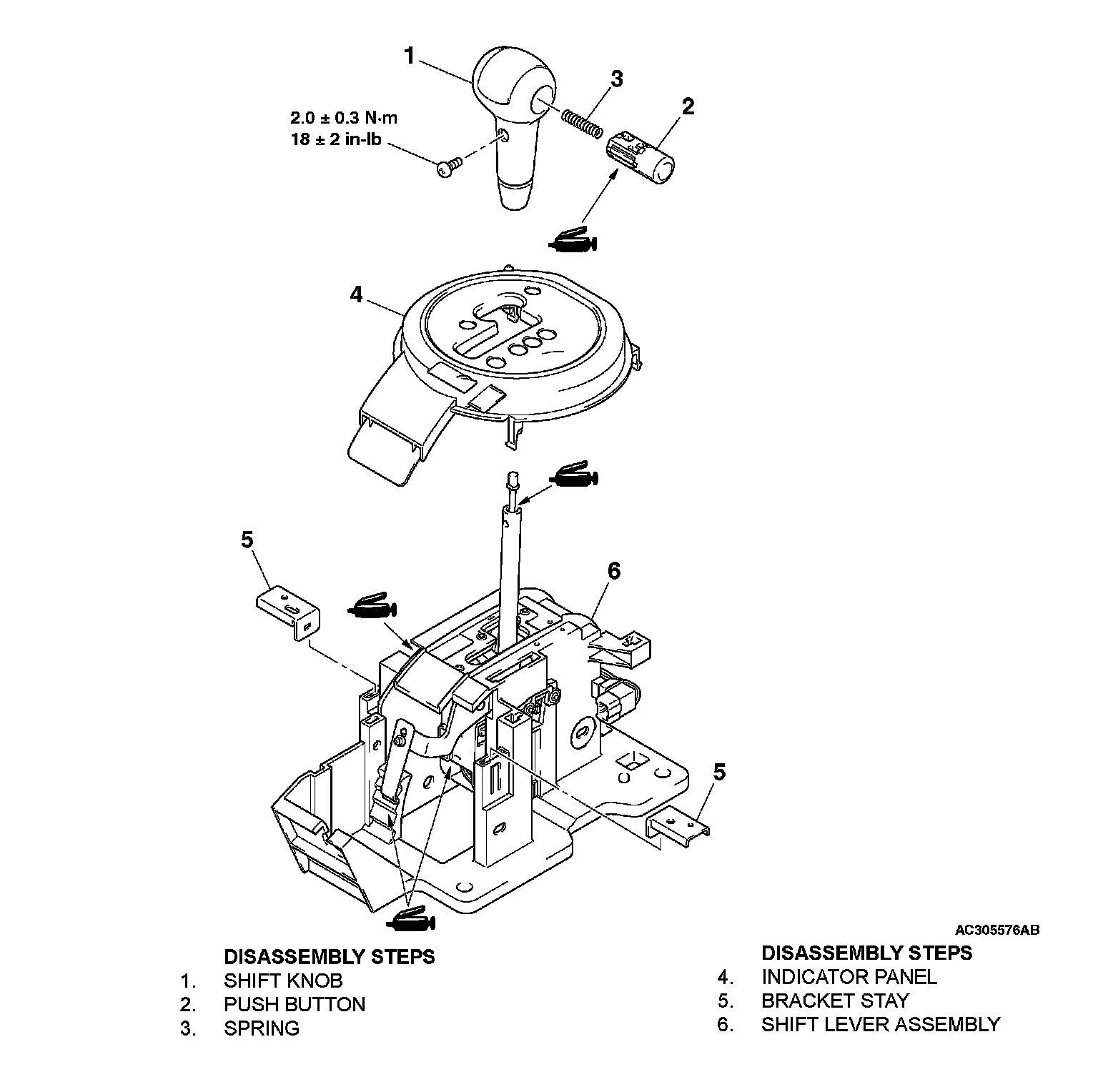 1

3

2

2.0 ± 0.3 N·m
18 ± 2 in-lb

4

5

6

5

AC305576AB

DISASSEMBLY STEPS
1. SHIFT KNOB
2. PUSH BUTTON
3. SPRING

DISASSEMBLY STEPS
4. INDICATOR PANEL
5. BRACKET STAY
6. SHIFT LEVER ASSEMBLY