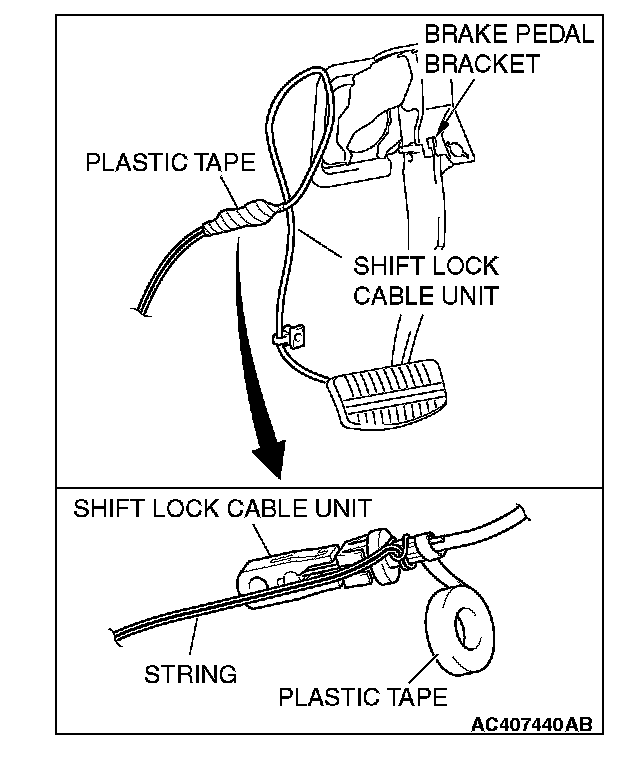 BRAKE PEDAL BRACKET

PLASTIC TAPE

SHIFT LOCK CABLE UNIT

SHIFT LOCK CABLE UNIT

STRING

PLASTIC TAPE

AC407440AB