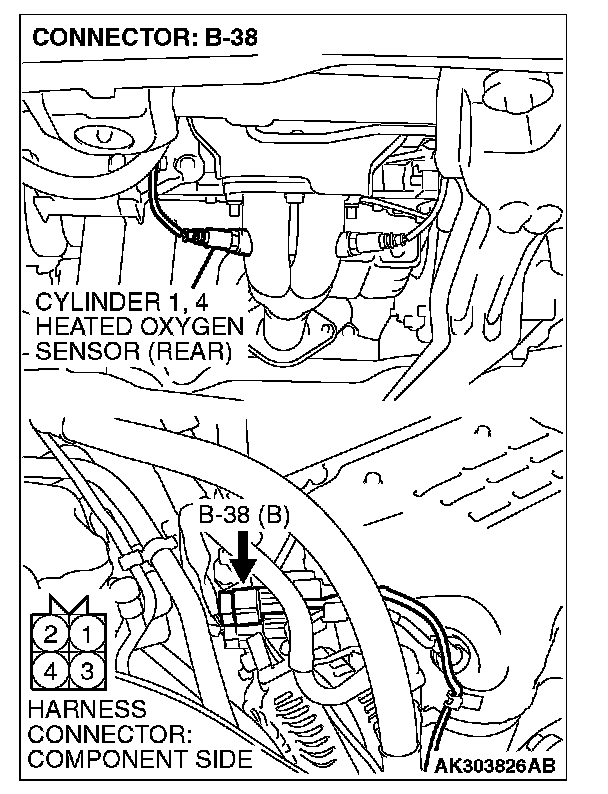 CONNECTOR: B-38

CYLINDER 1, 4
HEATED OXYGEN
SENSOR (REAR)

B-38 (B)

2 1
4 3

HARNESS
CONNECTOR:
COMPONENT SIDE

AK303826AB