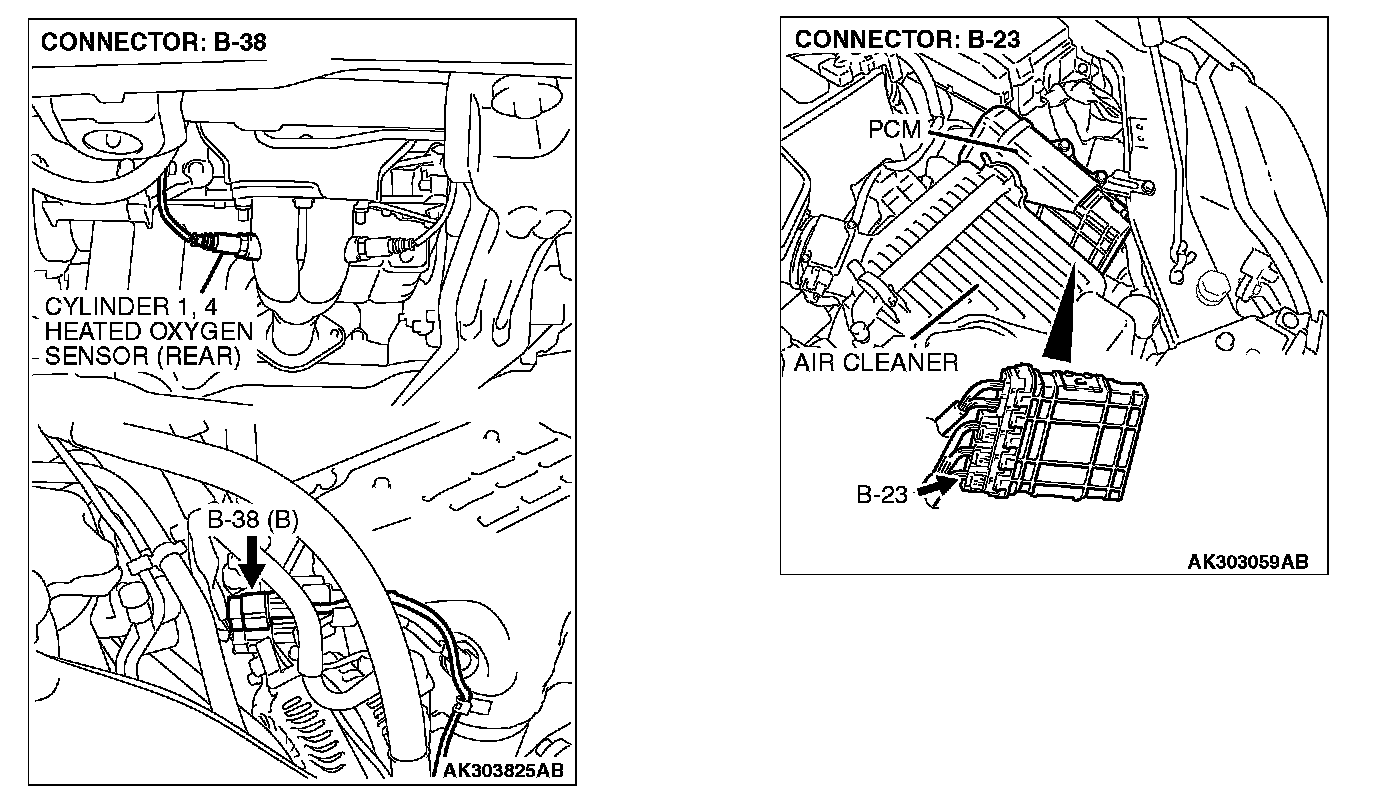 CONNECTOR: B-38

CYLINDER 1, 4 HEATED OXYGEN SENSOR (REAR)

B-38 (B)

AK303825AB

CONNECTOR: B-23

PCM

AIR CLEANER

B-23

AK303059AB