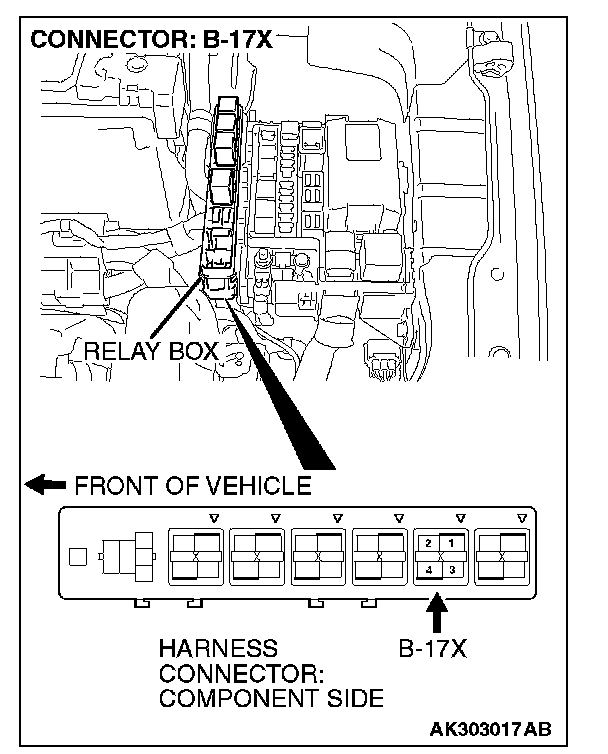 CONNECTOR: B-17X

RELAY BOX

FRONT OF VEHICLE

2 1
4 3

HARNESS CONNECTOR: COMPONENT SIDE

B-17X

AK303017AB