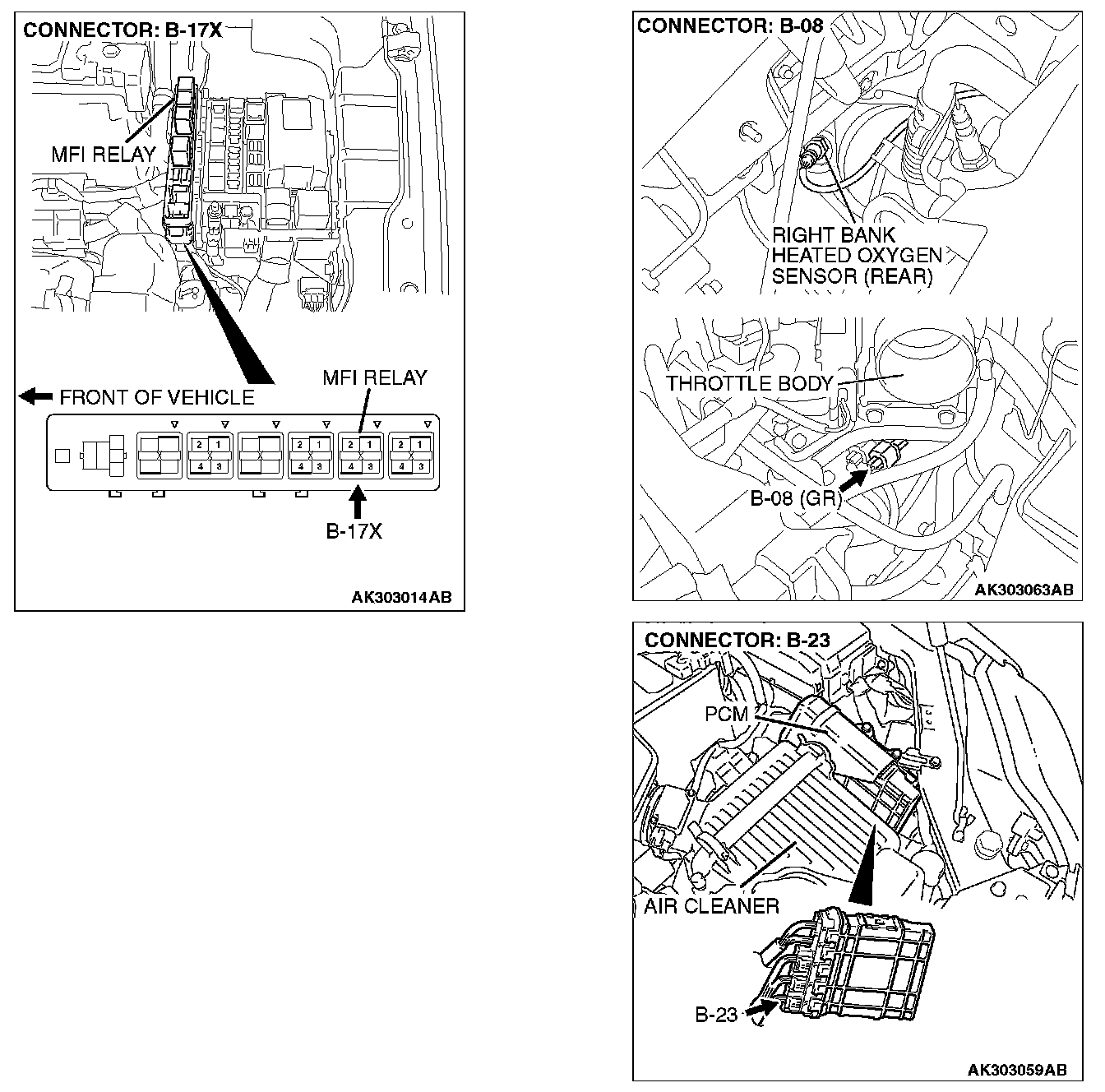 CONNECTOR: B-17X

MFI RELAY

FRONT OF VEHICLE

MFI RELAY

2 1
4 3

2 1
4 3

2 1
4 3

2 1
4 3

B-17X

AK303014AB

CONNECTOR: B-08

RIGHT BANK HEATED OXYGEN SENSOR (REAR)

THROTTLE BODY

B-08 (GR)

AK303063AB

CONNECTOR: B-23

PCM

AIR CLEANER

B-23

AK303059AB