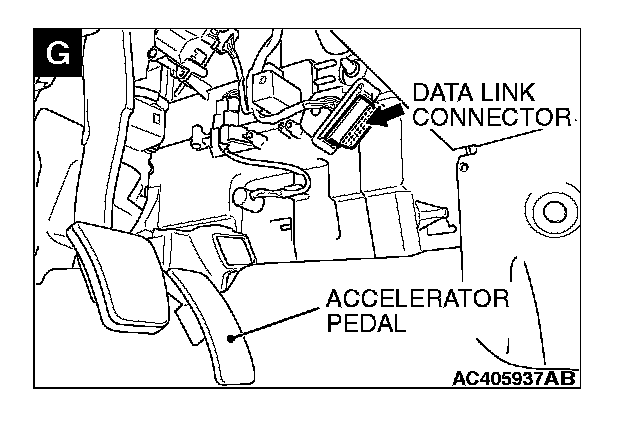 G

DATA LINK CONNECTOR

ACCELERATOR PEDAL

AC405937AB