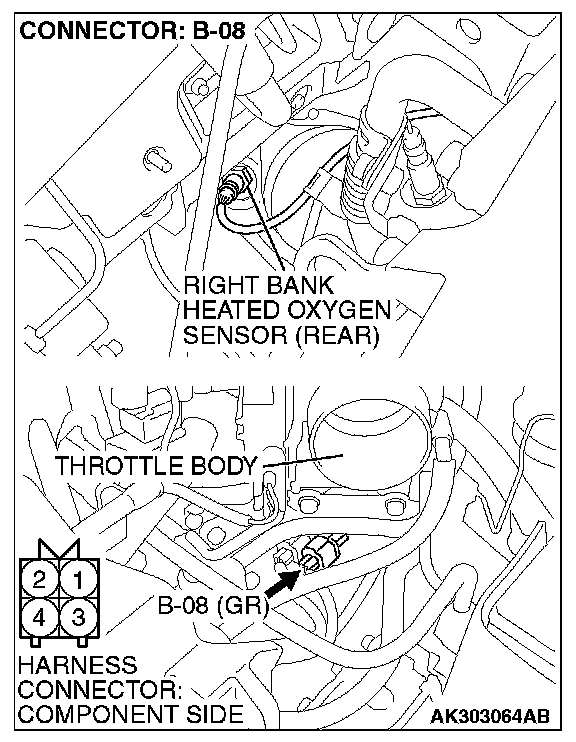 CONNECTOR: B-08

RIGHT BANK HEATED OXYGEN SENSOR (REAR)

THROTTLE BODY

2 1
4 3

B-08 (GR)

HARNESS CONNECTOR: COMPONENT SIDE

AK303064AB