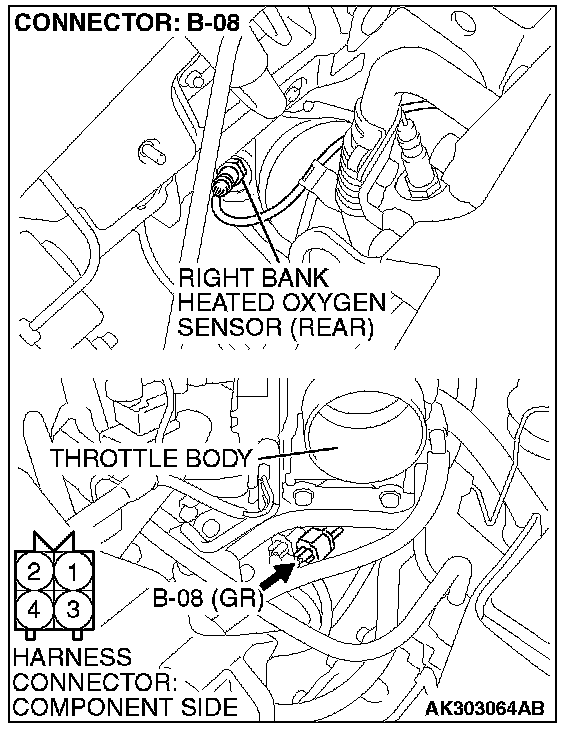 CONNECTOR: B-08

RIGHT BANK
HEATED OXYGEN
SENSOR (REAR)

THROTTLE BODY

2 1
4 3

B-08 (GR)

HARNESS
CONNECTOR:
COMPONENT SIDE

AK303064AB