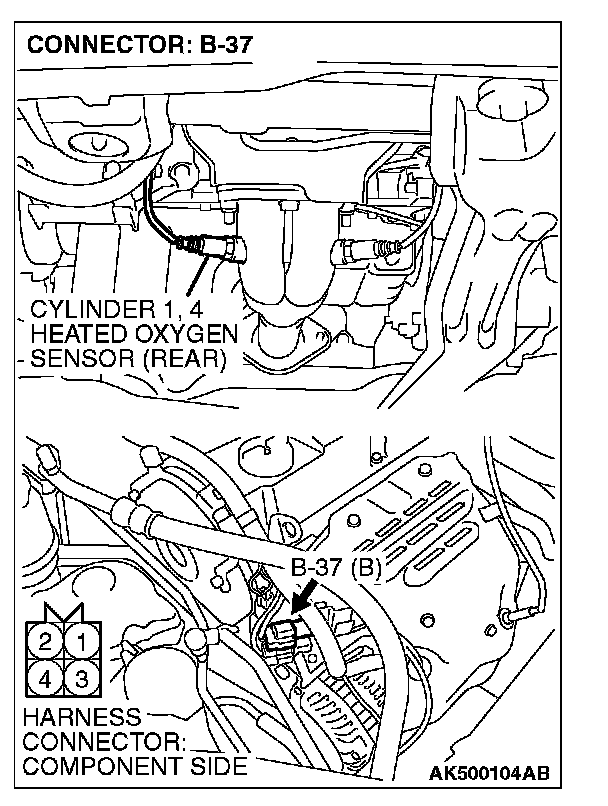 CONNECTOR: B-37

CYLINDER 1, 4
HEATED OXYGEN
SENSOR (REAR)

B-37 (B)

2 1
4 3

HARNESS
CONNECTOR:
COMPONENT SIDE

AK500104AB