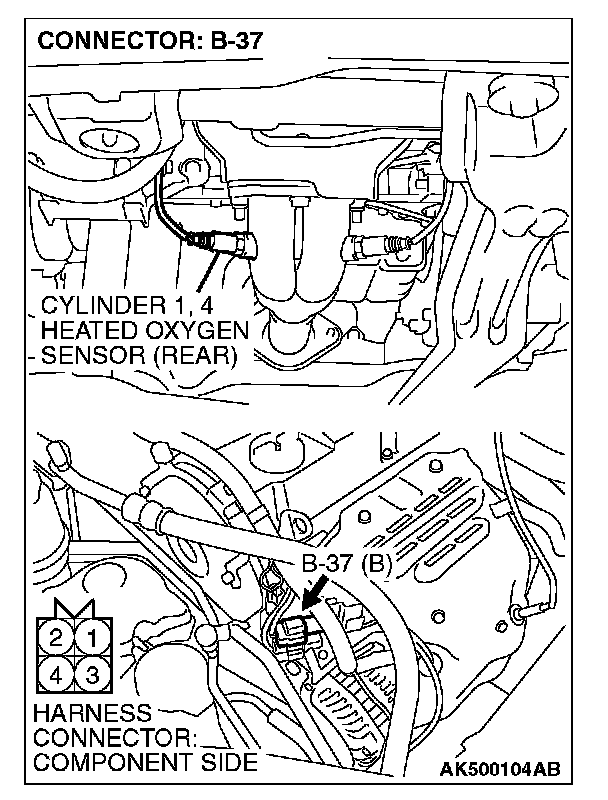 CONNECTOR: B-37

CYLINDER 1, 4
HEATED OXYGEN
SENSOR (REAR)

B-37 (B)

2 1
4 3

HARNESS
CONNECTOR:
COMPONENT SIDE

AK500104AB