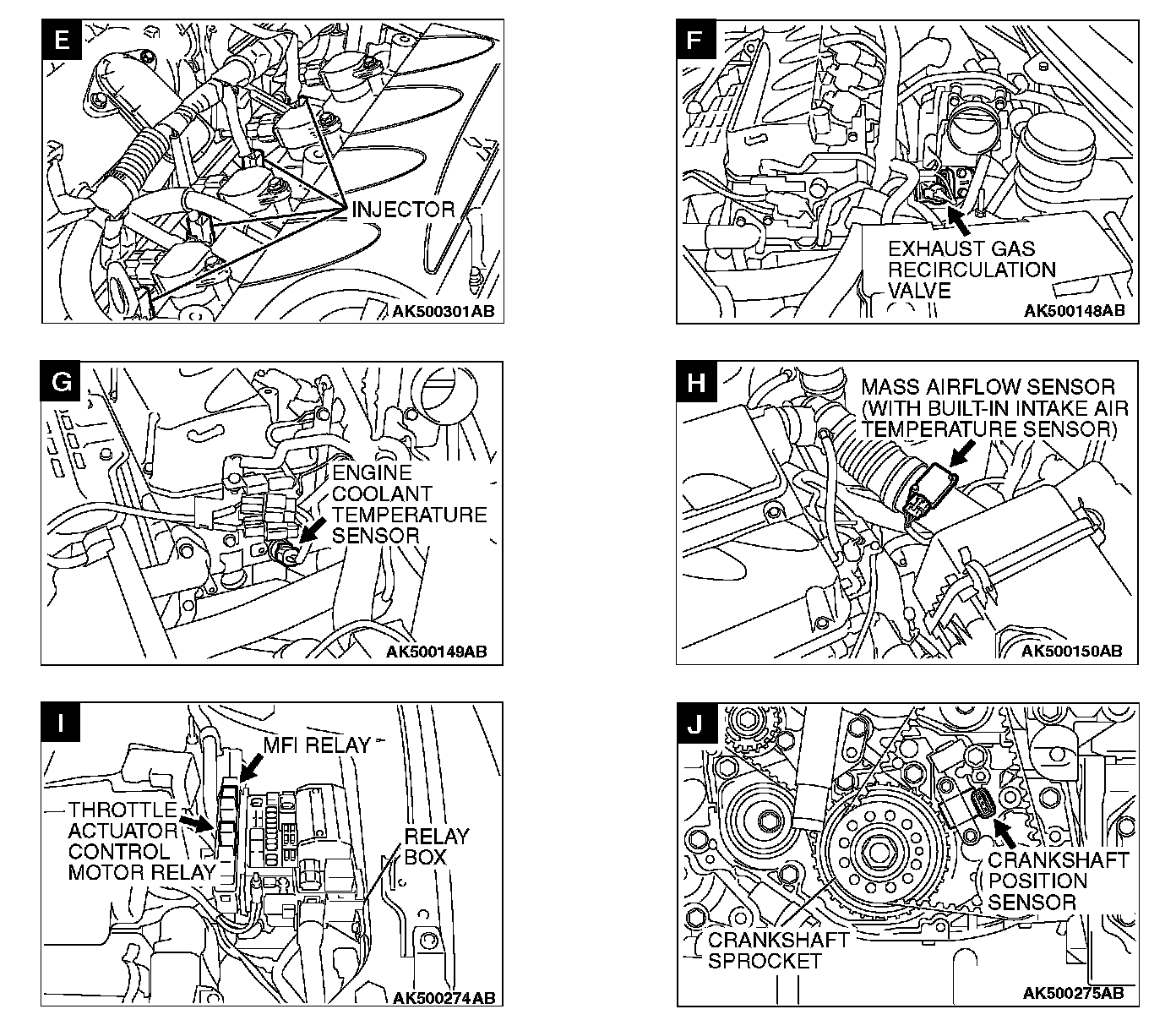 E

INJECTOR

AK500301AB

F

EXHAUST GAS RECIRCULATION VALVE

AK500148AB

G

ENGINE COOLANT TEMPERATURE SENSOR

AK500149AB

H

MASS AIRFLOW SENSOR (WITH BUILT-IN INTAKE AIR TEMPERATURE SENSOR)

AK500150AB

I

MFI RELAY

THROTTLE ACTUATOR CONTROL MOTOR RELAY

RELAY BOX

AK500274AB

J

CRANKSHAFT POSITION SENSOR

CRANKSHAFT SPROCKET

AK500275AB