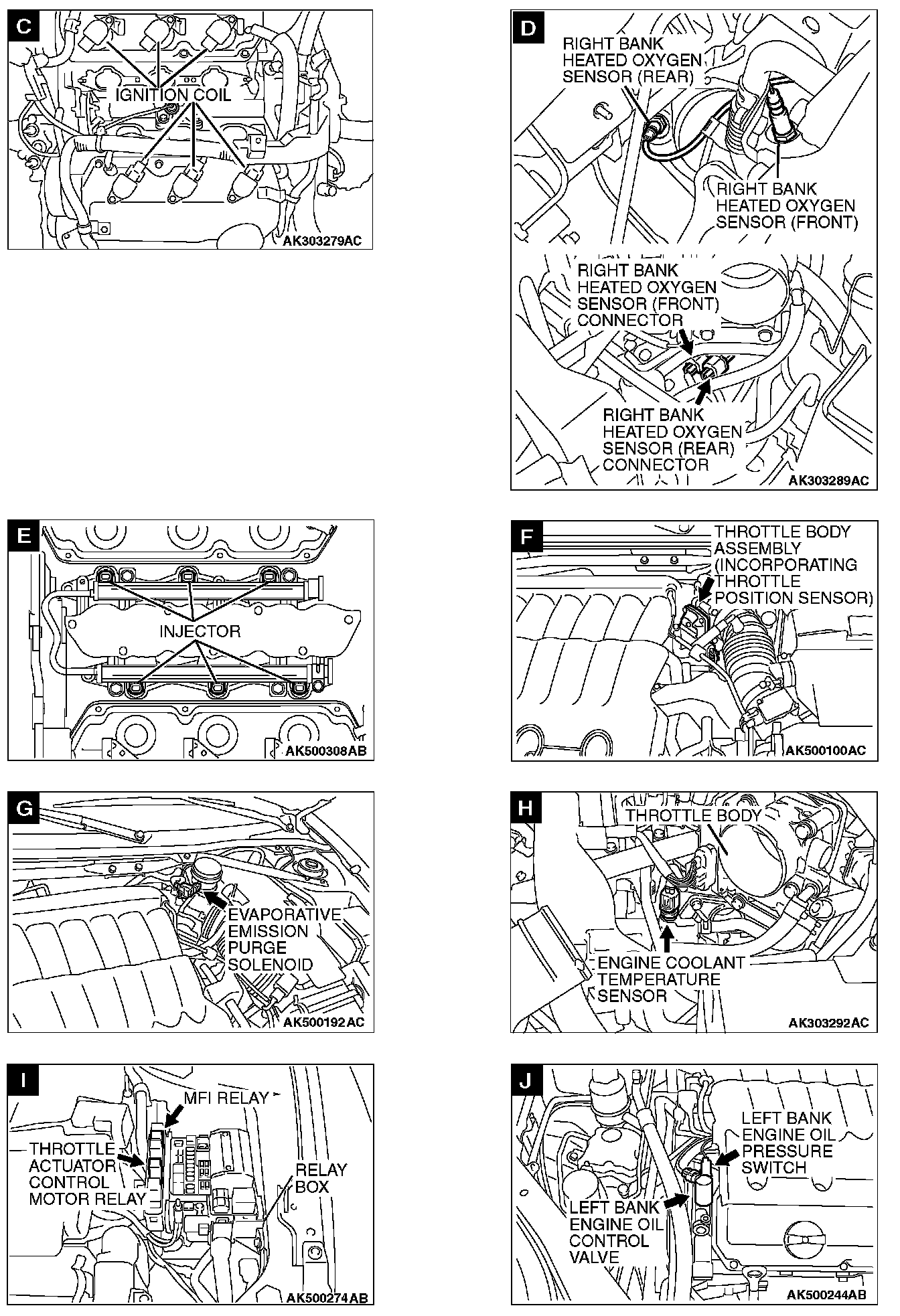 C

IGNITION COIL

AK303279AC

D

RIGHT BANK HEATED OXYGEN SENSOR (REAR)

RIGHT BANK HEATED OXYGEN SENSOR (FRONT)

RIGHT BANK HEATED OXYGEN SENSOR (FRONT) CONNECTOR

RIGHT BANK HEATED OXYGEN SENSOR (REAR) CONNECTOR

AK303289AC

E

INJECTOR

AK500308AB

F

THROTTLE BODY ASSEMBLY (INCORPORATING THROTTLE POSITION SENSOR)

AK500100AC

G

EVAPORATIVE EMISSION PURGE SOLENOID

AK500192AC

H

THROTTLE BODY

ENGINE COOLANT TEMPERATURE SENSOR

AK303292AC

I

MFI RELAY

THROTTLE ACTUATOR CONTROL MOTOR RELAY

RELAY BOX

AK500274AB

J

LEFT BANK ENGINE OIL PRESSURE SWITCH

LEFT BANK ENGINE OIL CONTROL VALVE

AK500244AB