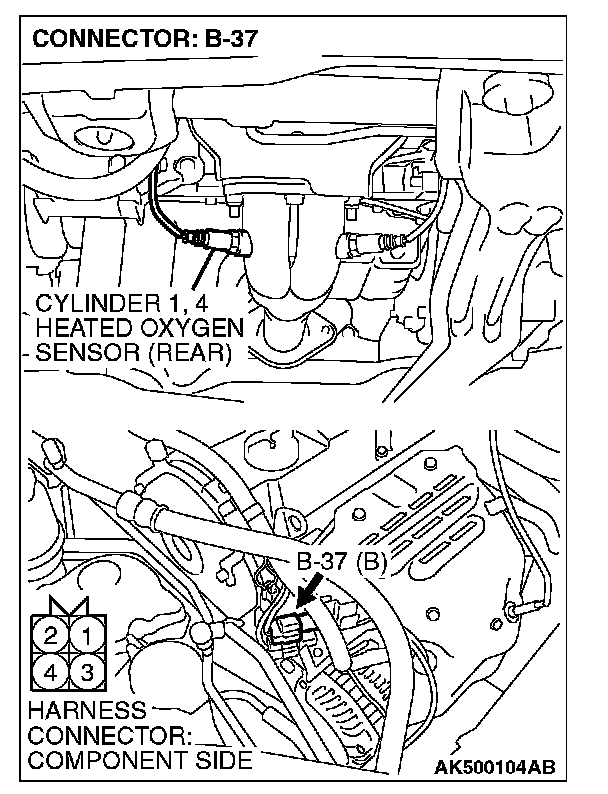 CONNECTOR: B-37

CYLINDER 1, 4
HEATED OXYGEN
SENSOR (REAR)

B-37 (B)

2 1
4 3

HARNESS
CONNECTOR:
COMPONENT SIDE

AK500104AB