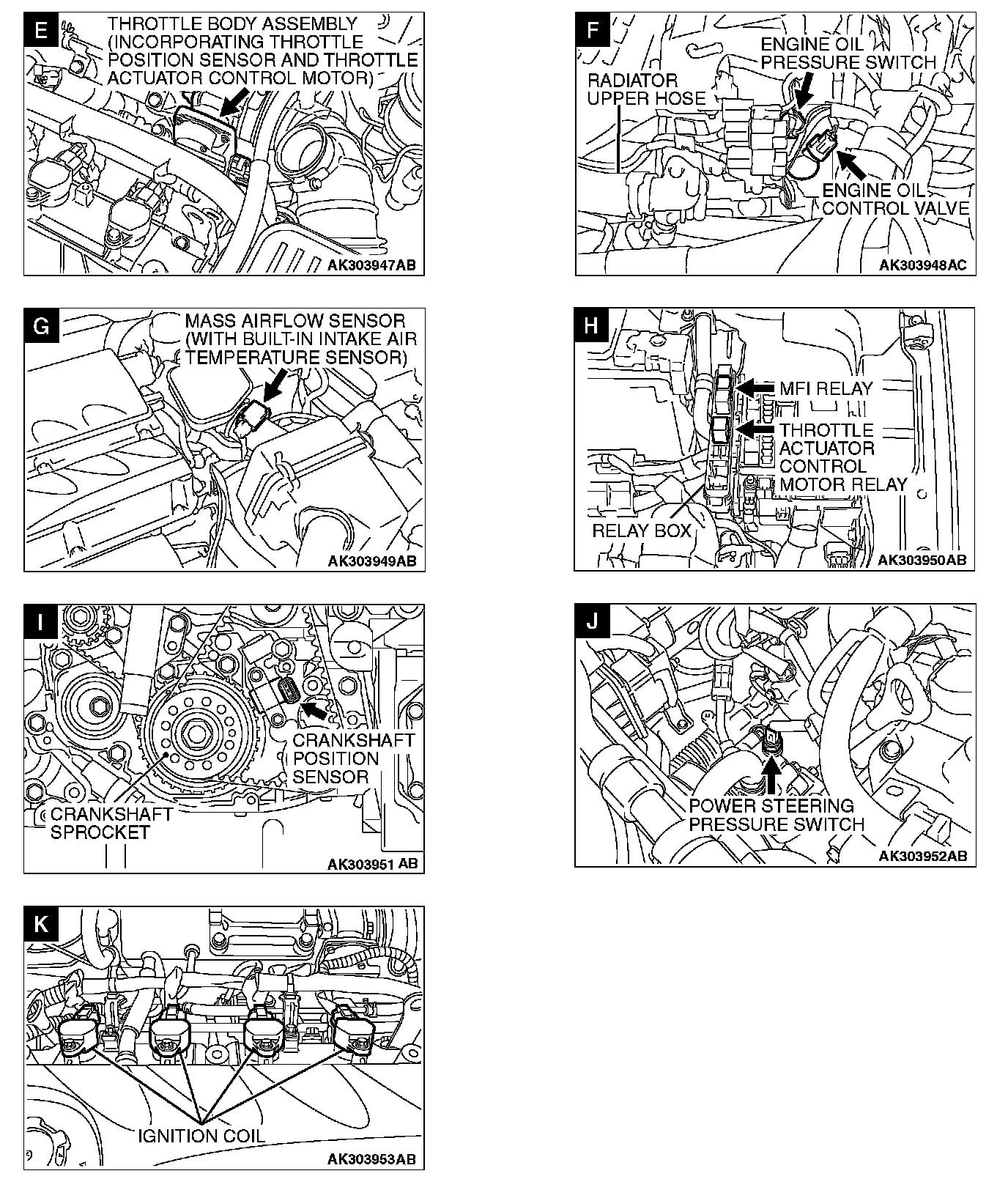 E
THROTTLE BODY ASSEMBLY (INCORPORATING THROTTLE POSITION SENSOR AND THROTTLE ACTUATOR CONTROL MOTOR)
AK303947AB

F
ENGINE OIL PRESSURE SWITCH
RADIATOR UPPER HOSE
ENGINE OIL CONTROL VALVE
AK303948AC

G
MASS AIRFLOW SENSOR (WITH BUILT-IN INTAKE AIR TEMPERATURE SENSOR)
AK303949AB

H
MFI RELAY
THROTTLE ACTUATOR CONTROL MOTOR RELAY
RELAY BOX
AK303950AB

I
CRANKSHAFT POSITION SENSOR
CRANKSHAFT SPROCKET
AK303951 AB

J
POWER STEERING PRESSURE SWITCH
AK303952AB

K
IGNITION COIL
AK303953AB