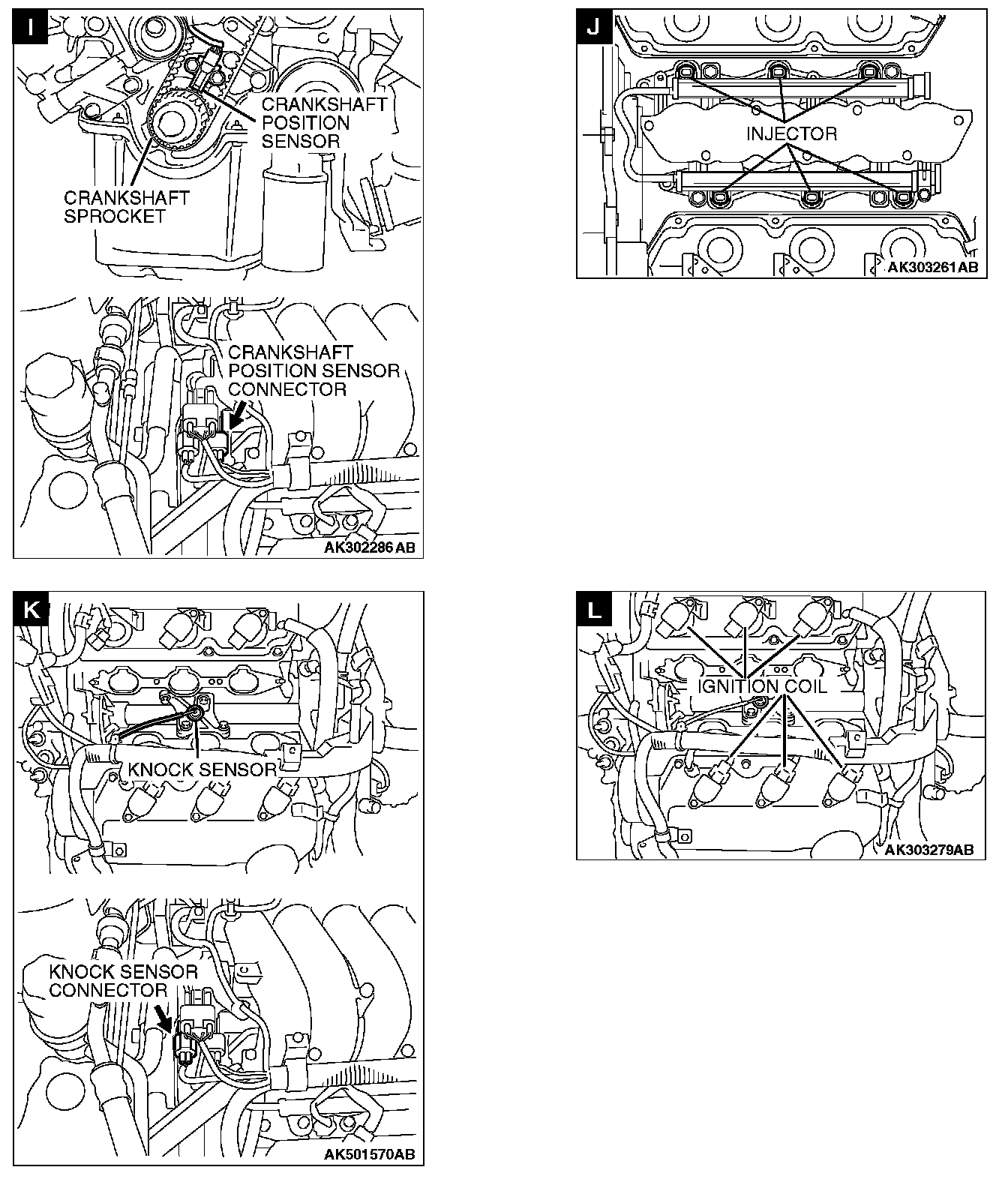 I

CRANKSHAFT POSITION SENSOR

CRANKSHAFT SPROCKET

CRANKSHAFT POSITION SENSOR CONNECTOR

AK302286 AB

J

INJECTOR

AK303261AB

K

KNOCK SENSOR

KNOCK SENSOR CONNECTOR

AK501570AB

L

IGNITION COIL

AK303279AB