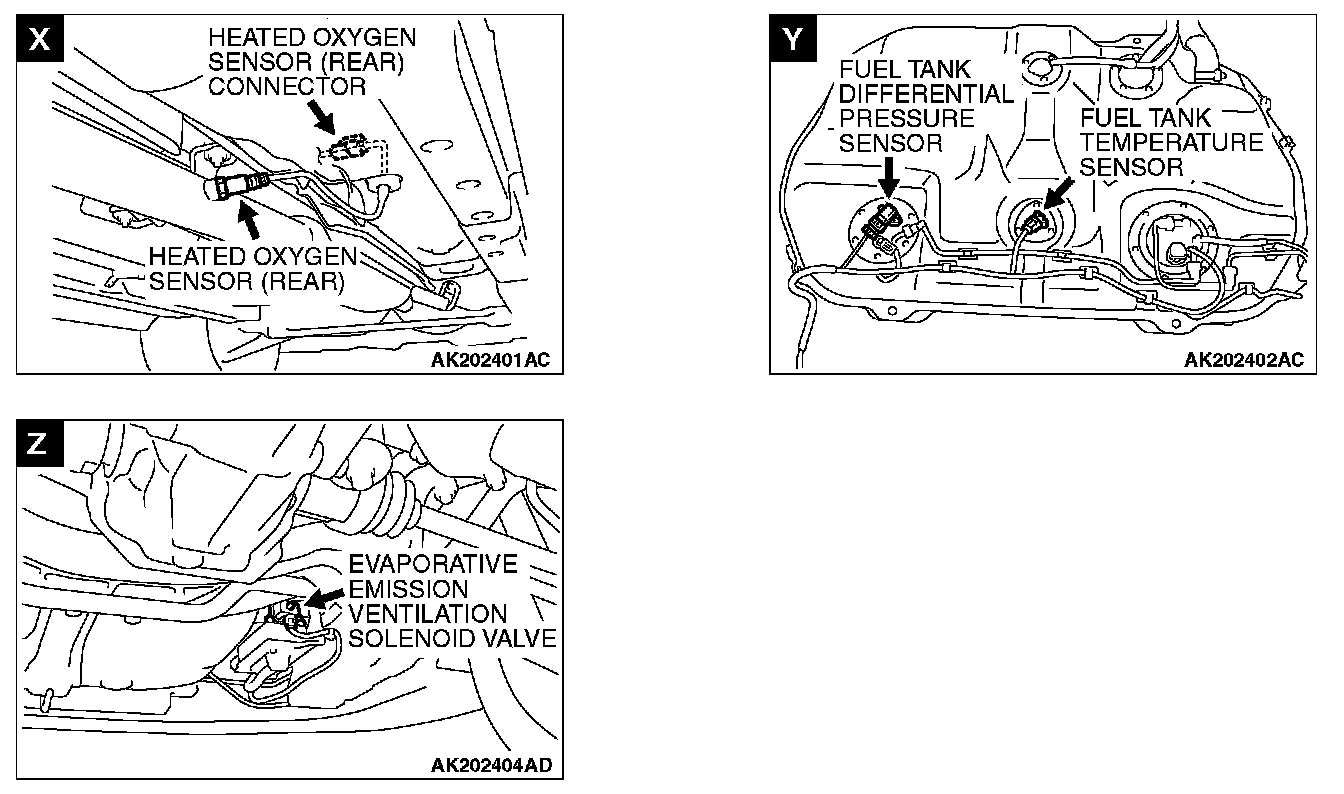 X

HEATED OXYGEN SENSOR (REAR) CONNECTOR

HEATED OXYGEN SENSOR (REAR)

AK202401AC

Y

FUEL TANK DIFFERENTIAL PRESSURE SENSOR

FUEL TANK TEMPERATURE SENSOR

AK202402AC

Z

EVAPORATIVE EMISSION VENTILATION SOLENOID VALVE

AK202404AD