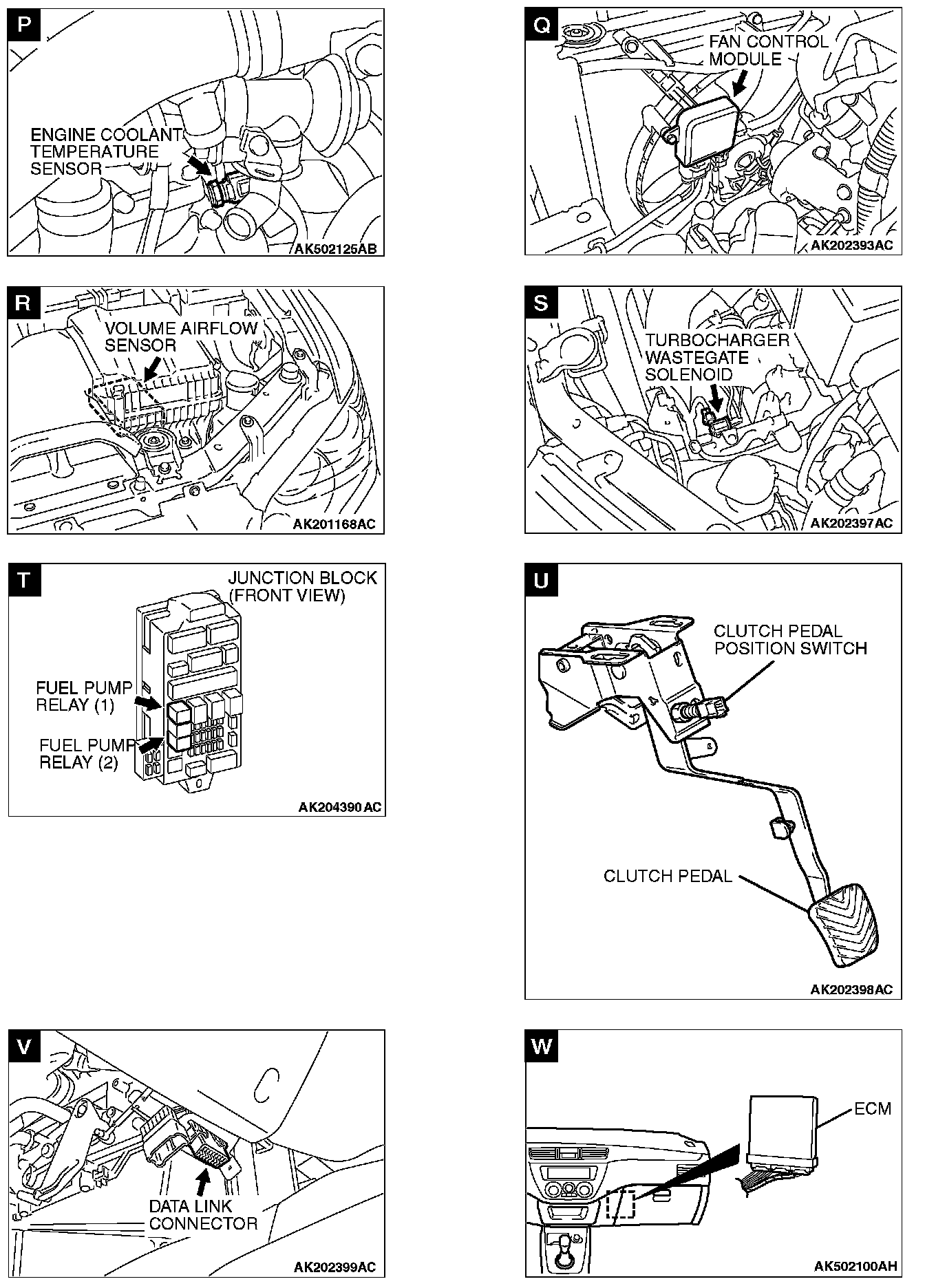 P

ENGINE COOLANT TEMPERATURE SENSOR

AK502125AB

Q

FAN CONTROL MODULE

AK202393AC

R

VOLUME AIRFLOW SENSOR

AK201168AC

S

TURBOCHARGER WASTEGATE SOLENOID

AK202397AC

T

JUNCTION BLOCK (FRONT VIEW)

FUEL PUMP RELAY (1)

FUEL PUMP RELAY (2)

AK204390AC

U

CLUTCH PEDAL POSITION SWITCH

CLUTCH PEDAL

AK202398AC

V

DATA LINK CONNECTOR

AK202399AC

W

ECM

AK502100AH