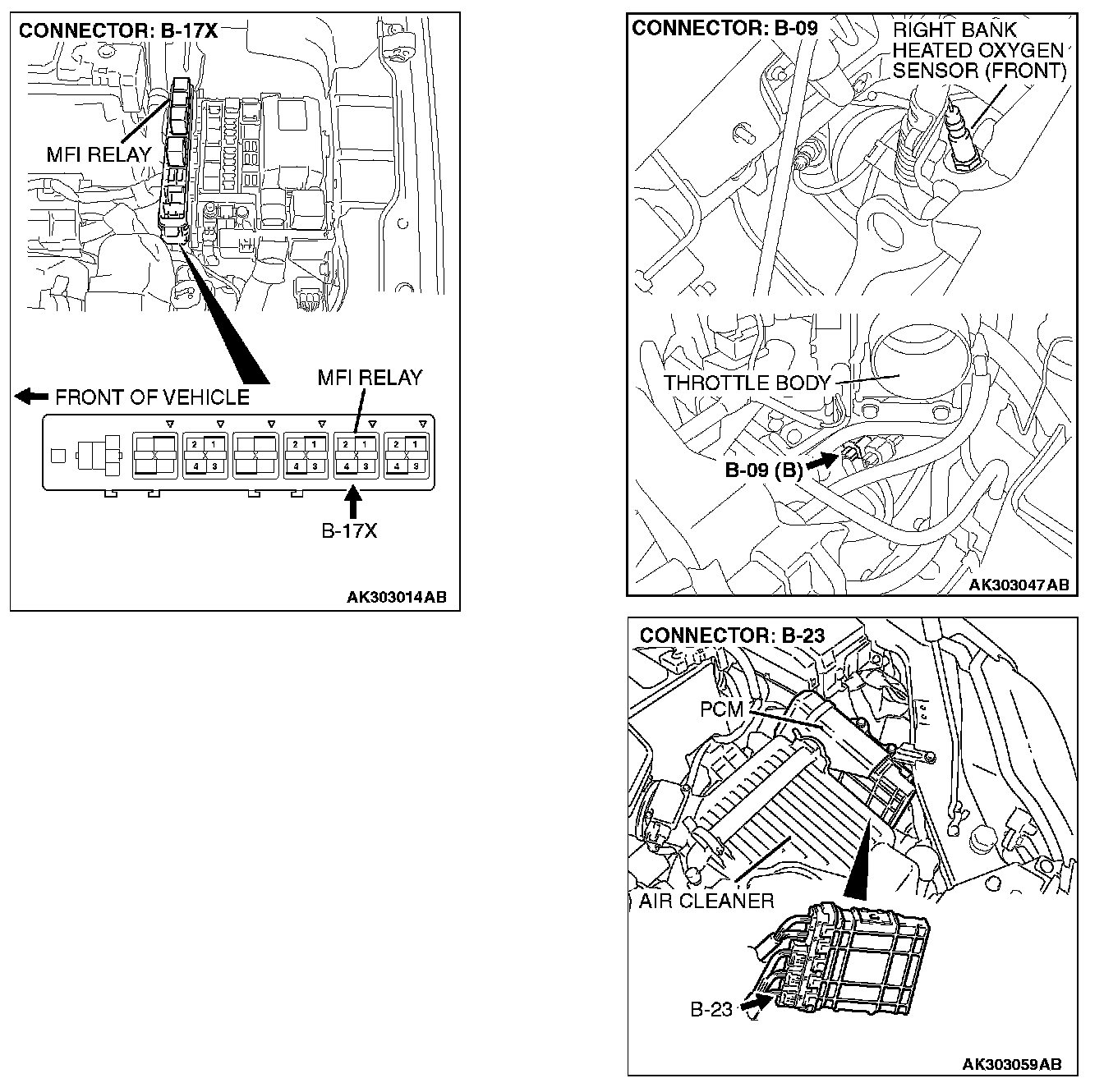 CONNECTOR: B-17X

MFI RELAY

FRONT OF VEHICLE

MFI RELAY

2 1
4 3

2 1
4 3

2 1
4 3

2 1
4 3

B-17X

AK303014AB

CONNECTOR: B-09

RIGHT BANK HEATED OXYGEN SENSOR (FRONT)

THROTTLE BODY

B-09 (B)

AK303047AB

CONNECTOR: B-23

PCM

AIR CLEANER

B-23

AK303059AB