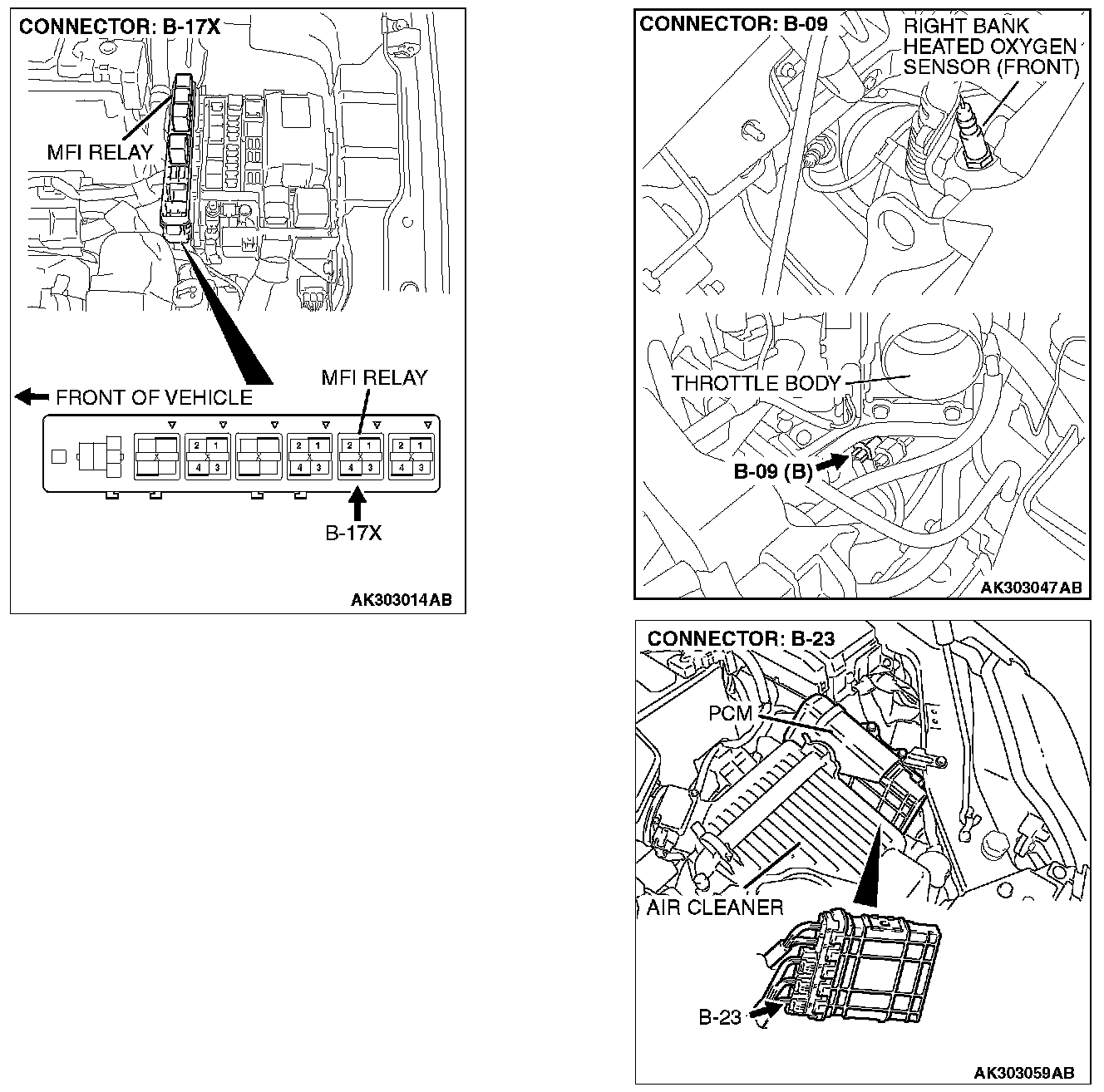 CONNECTOR: B-17X

MFI RELAY

FRONT OF VEHICLE

MFI RELAY

2 1
4 3

2 1
4 3

2 1
4 3

2 1
4 3

B-17X

AK303014AB

CONNECTOR: B-09

RIGHT BANK HEATED OXYGEN SENSOR (FRONT)

THROTTLE BODY

B-09 (B)

AK303047AB

CONNECTOR: B-23

PCM

AIR CLEANER

B-23

AK303059AB