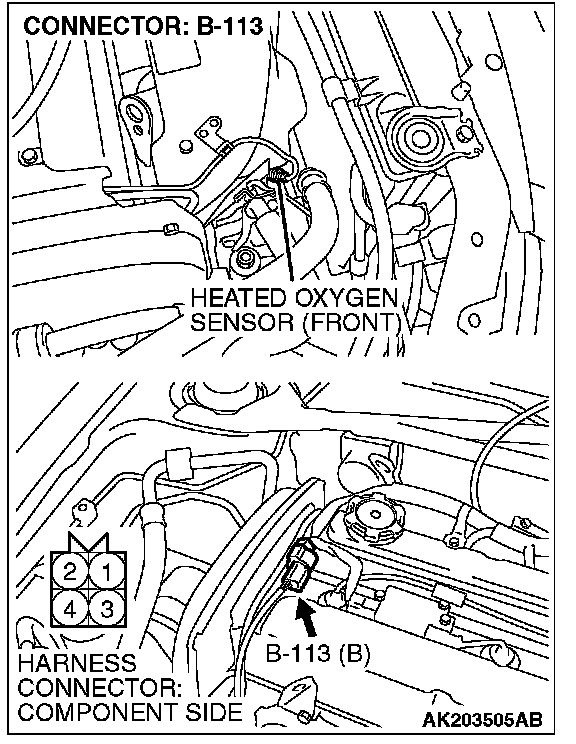 CONNECTOR: B-113

HEATED OXYGEN SENSOR (FRONT)

2 1
4 3

HARNESS CONNECTOR: COMPONENT SIDE

B-113 (B)

AK203505AB