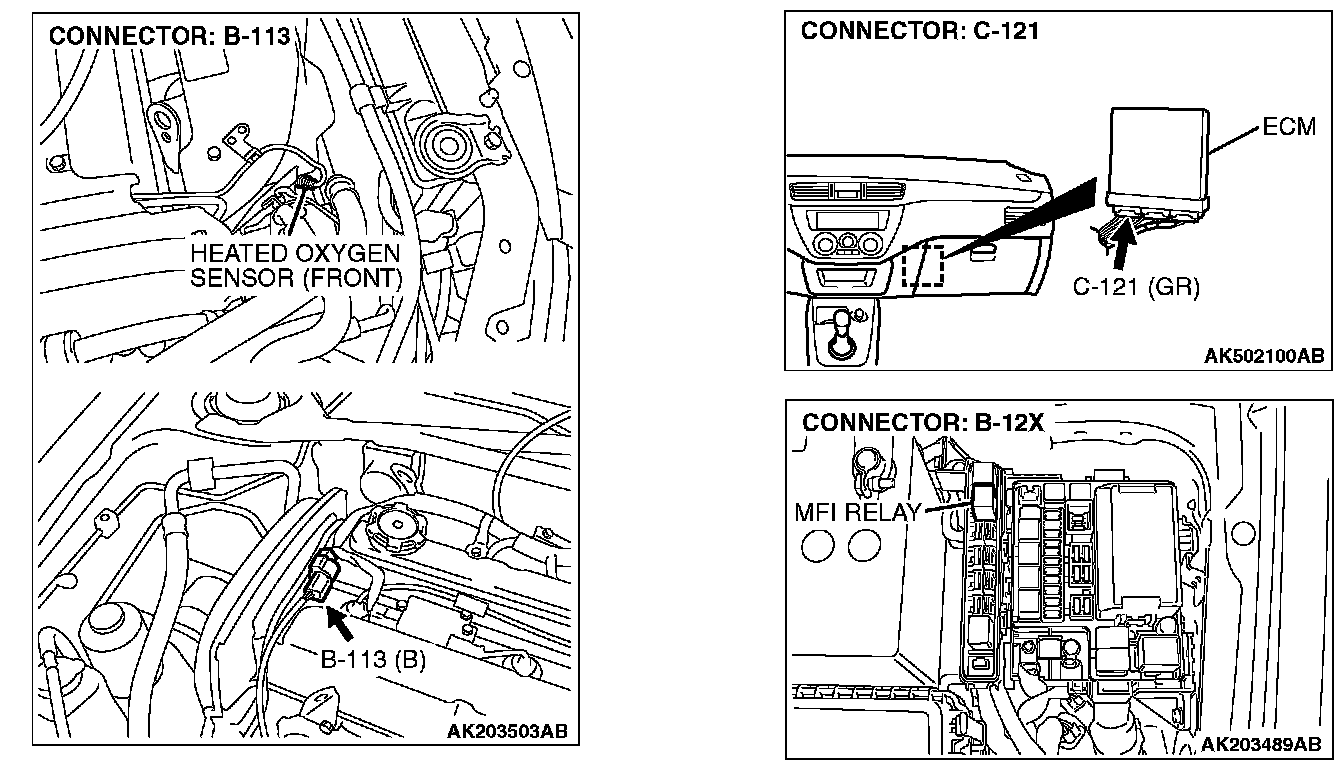 CONNECTOR: B-113

HEATED OXYGEN SENSOR (FRONT)

B-113 (B)

AK203503AB

CONNECTOR: C-121

ECM

C-121 (GR)

AK502100AB

CONNECTOR: B-12X

MFI RELAY

AK203489AB