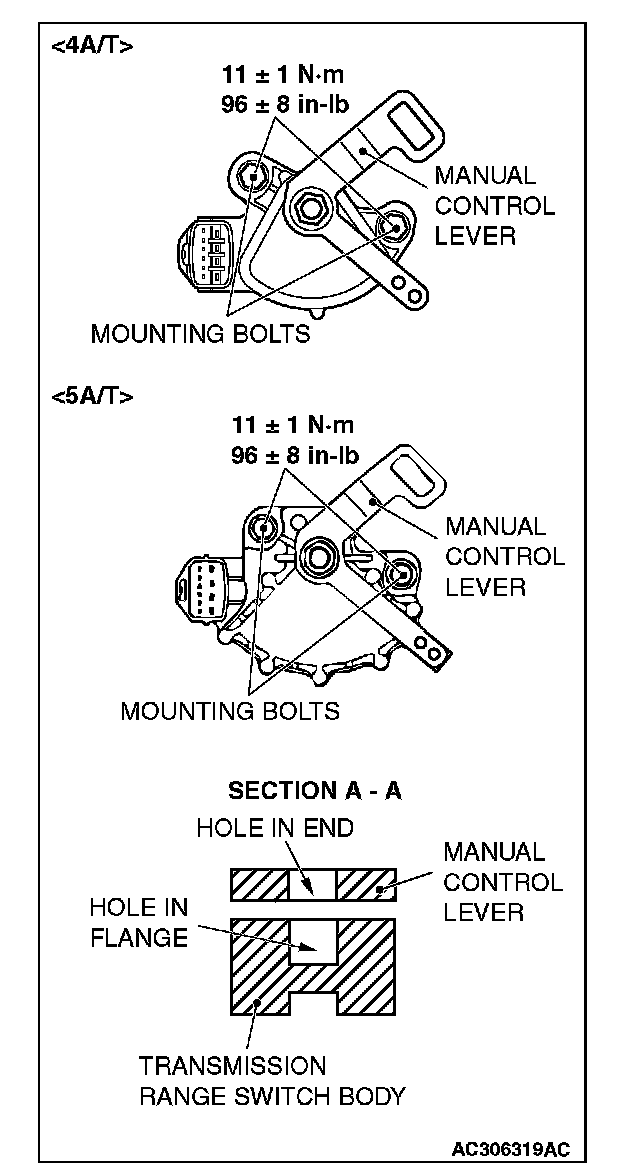 <4A/T>

11 ± 1 N·m
96 ± 8 in-lb

MANUAL CONTROL LEVER

MOUNTING BOLTS

<5A/T>

11 ± 1 N·m
96 ± 8 in-lb

MANUAL CONTROL LEVER

MOUNTING BOLTS

SECTION A - A

HOLE IN END

MANUAL CONTROL LEVER

HOLE IN FLANGE

TRANSMISSION RANGE SWITCH BODY

AC306319AC