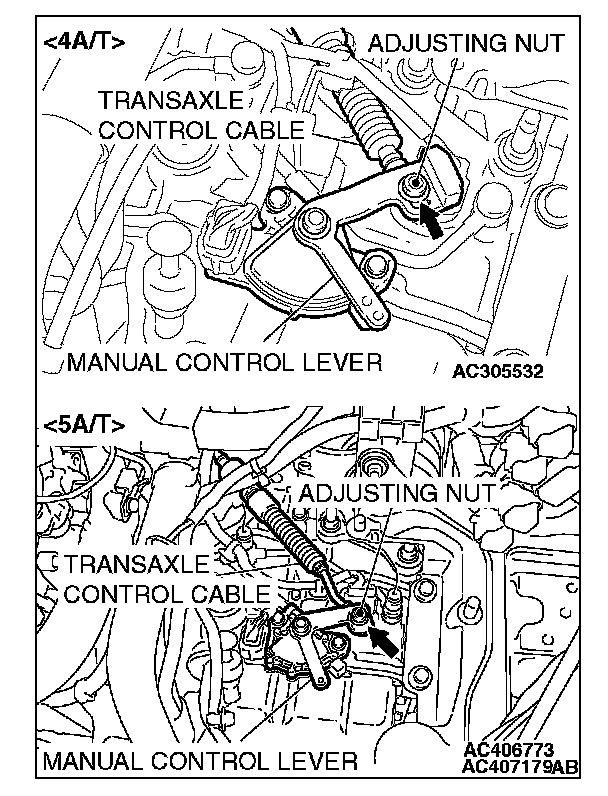 <4A/T>
ADJUSTING NUT
TRANSAXLE CONTROL CABLE
MANUAL CONTROL LEVER
AC305532

<5A/T>
ADJUSTING NUT
TRANSAXLE CONTROL CABLE
MANUAL CONTROL LEVER
AC406773
AC407179AB