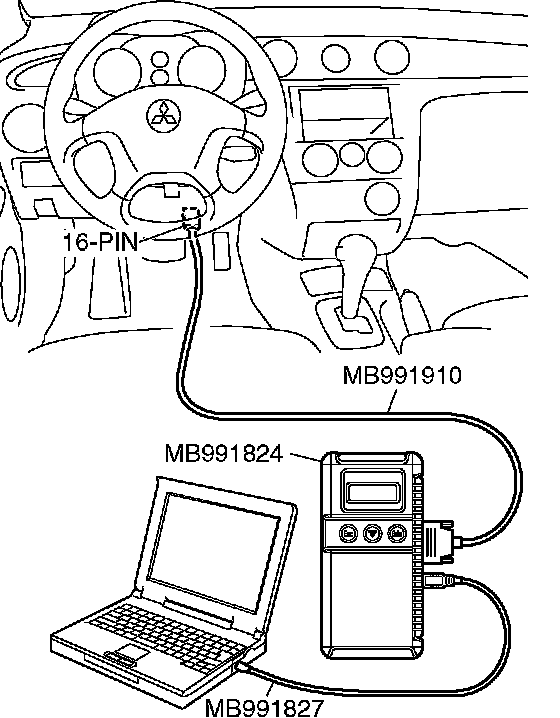 16-PIN

MB991910

MB991824

MB991827