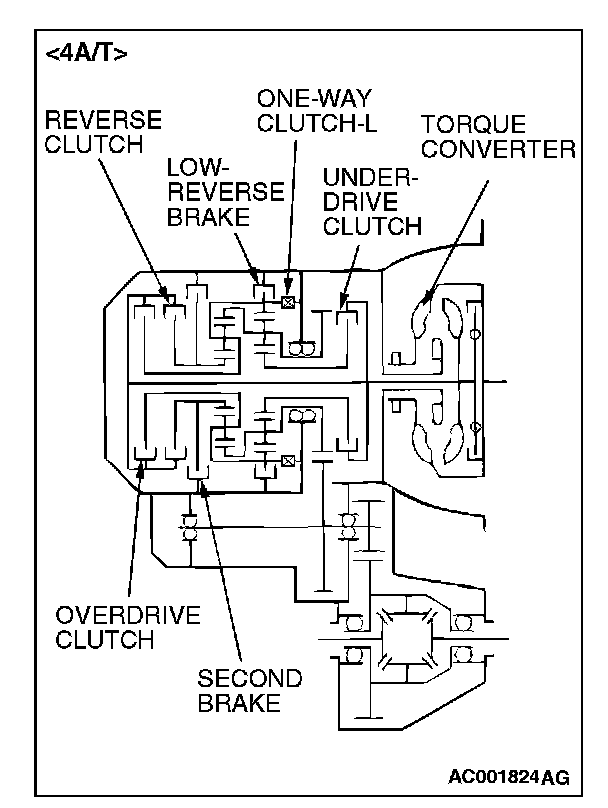 <4A/T>

REVERSE CLUTCH

ONE-WAY CLUTCH-L

TORQUE CONVERTER

LOW-REVERSE BRAKE

UNDER-DRIVE CLUTCH

OVERDRIVE CLUTCH

SECOND BRAKE

AC001824AG